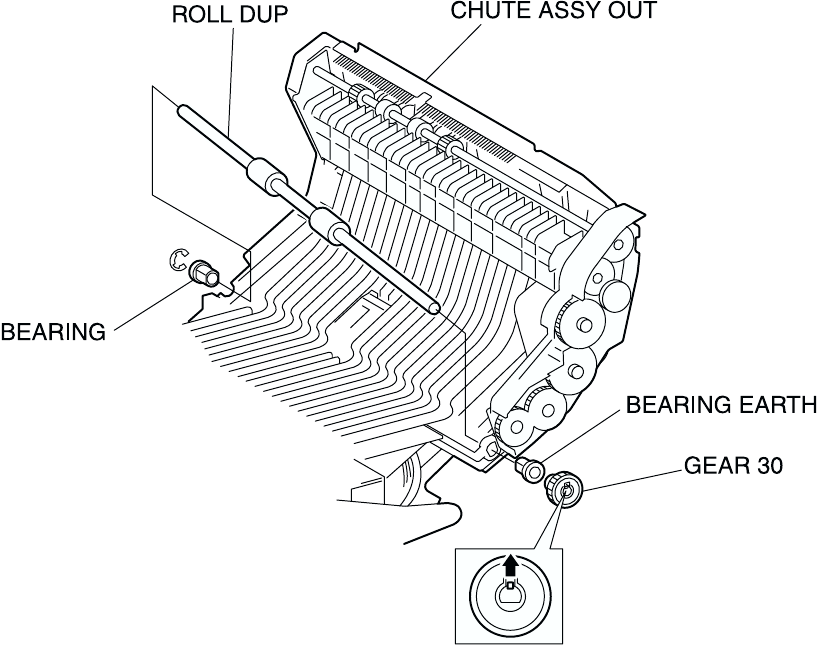 ROLL DUP
CHUTE ASSY OUT
BEARING
BEARING EARTH
GEAR 30