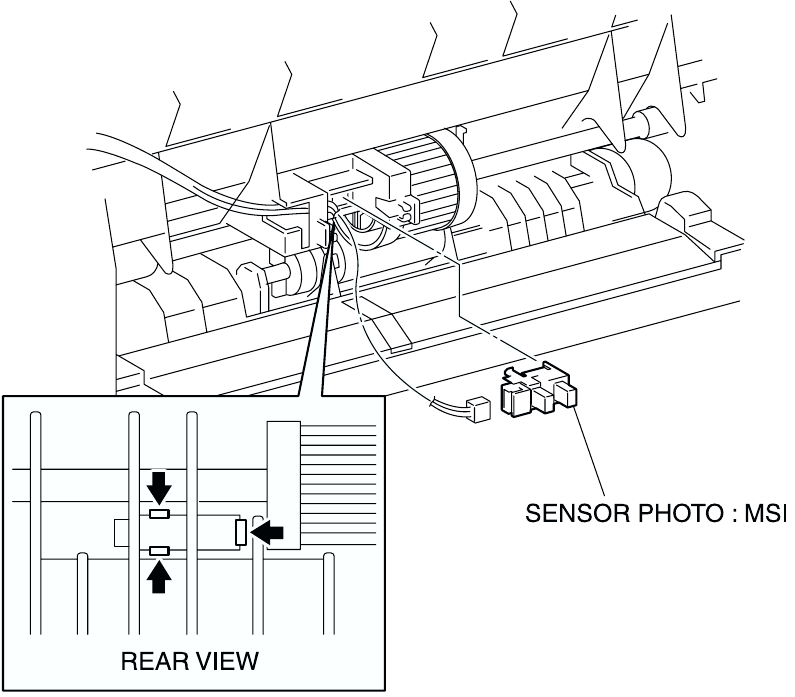 SENSOR PHOTO : MSI

REAR VIEW