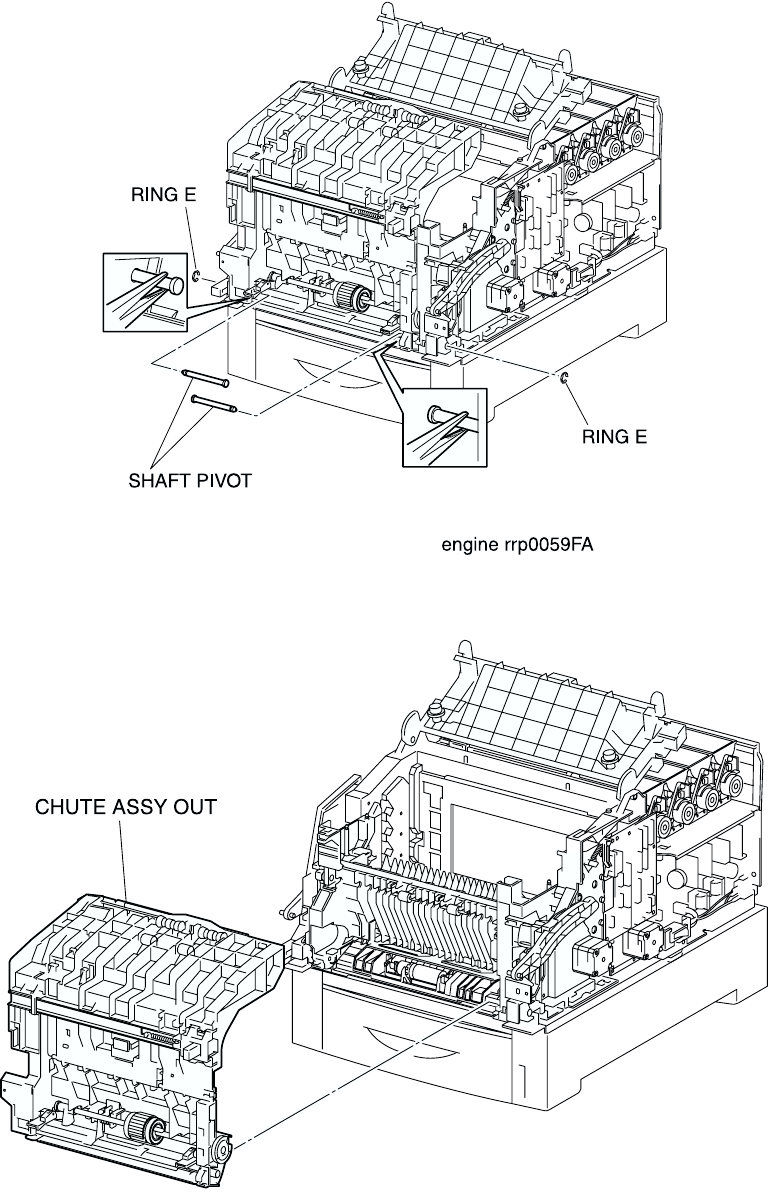 RING E

RING E

SHAFT PIVOT

engine rrp0059FA

CHUTE ASSY OUT