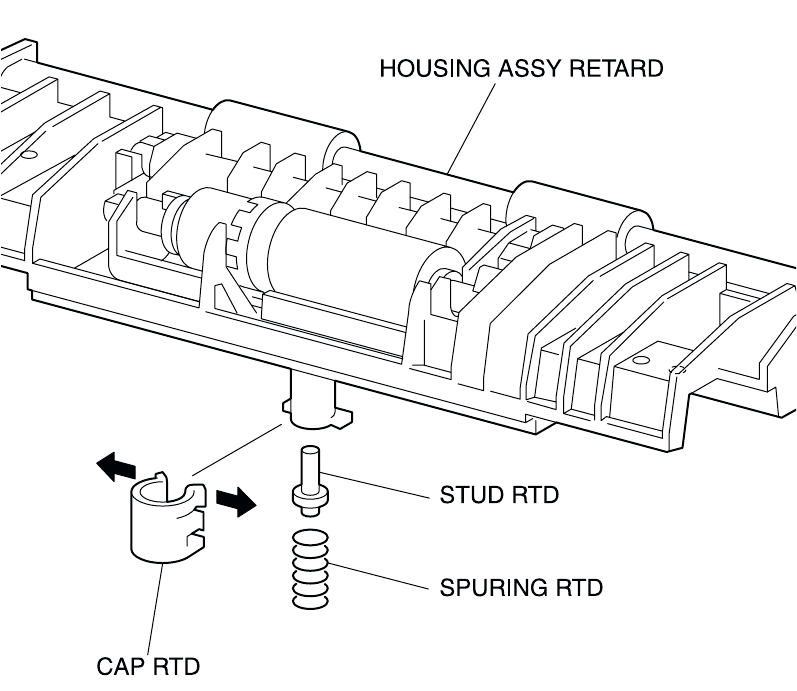 HOUSING ASSY RETARD

STUD RTD

SPURING RTD

CAP RTD