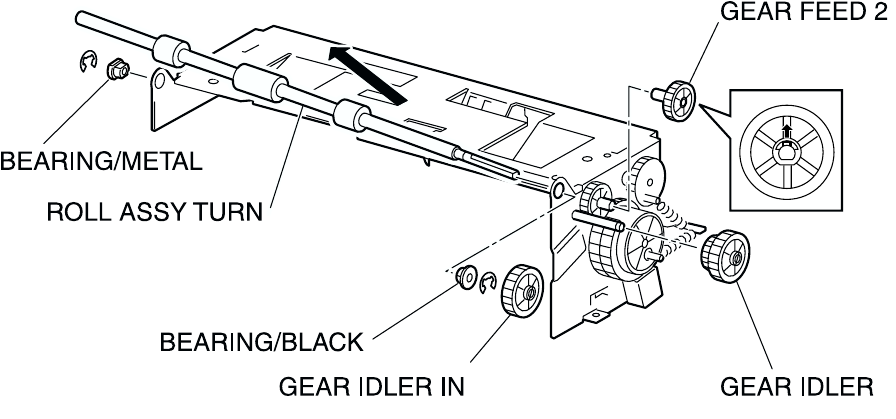 GEAR FEED 2

BEARING/METAL

ROLL ASSY TURN

BEARING/BLACK

GEAR IDLER IN

GEAR IDLER