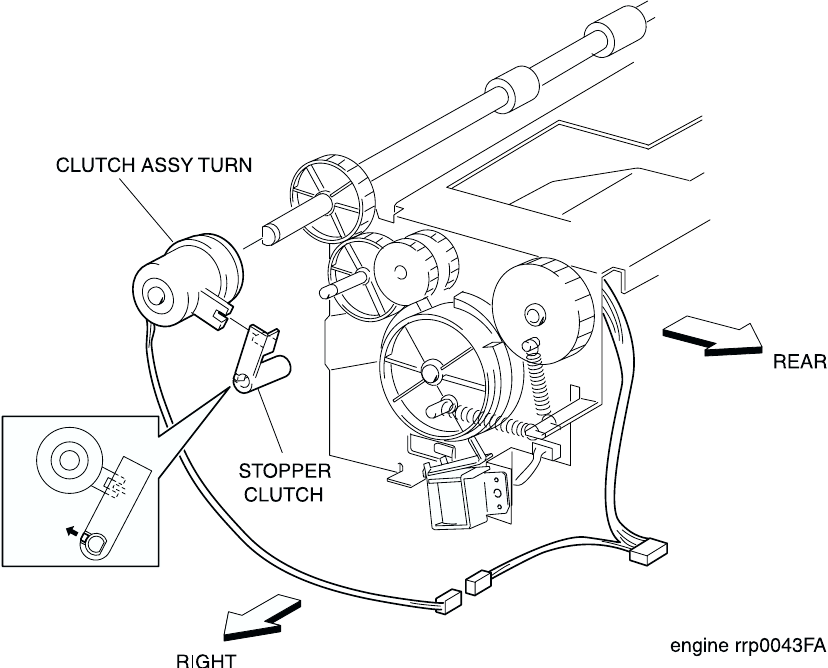 CLUTCH ASSY TURN

REAR

STOPPER CLUTCH

RIGHT

engine rrp0043FA