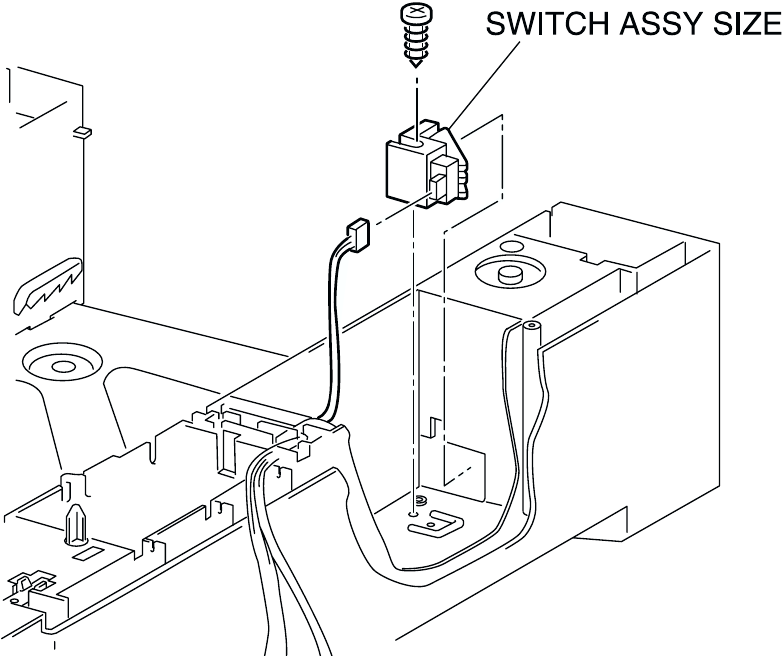 SWITCH ASSY SIZE