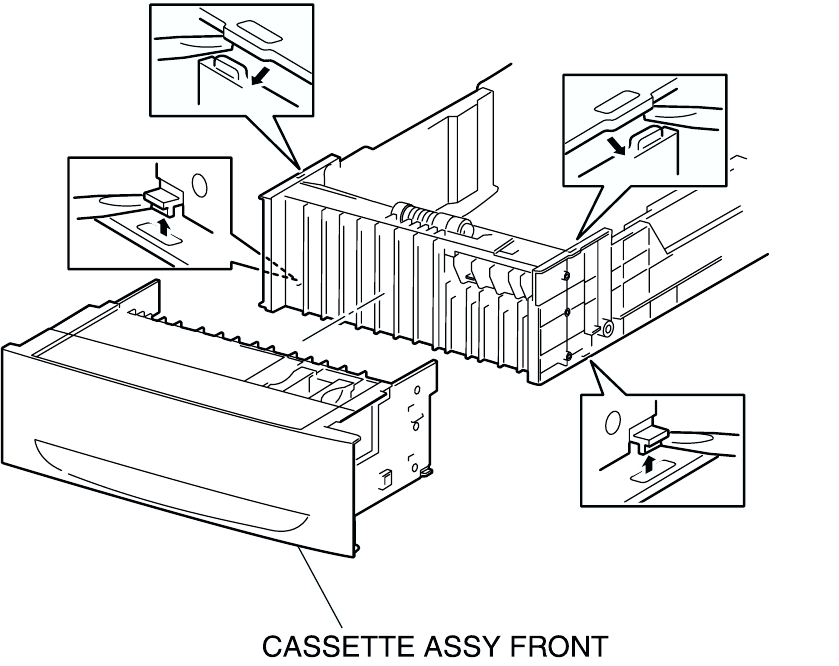 CASSETTE ASSY FRONT