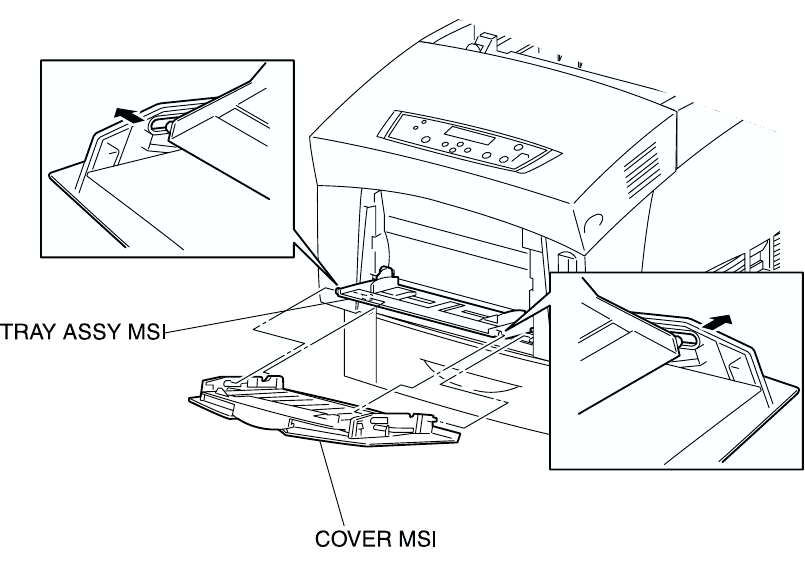 TRAY ASSY MSI

COVER MSI