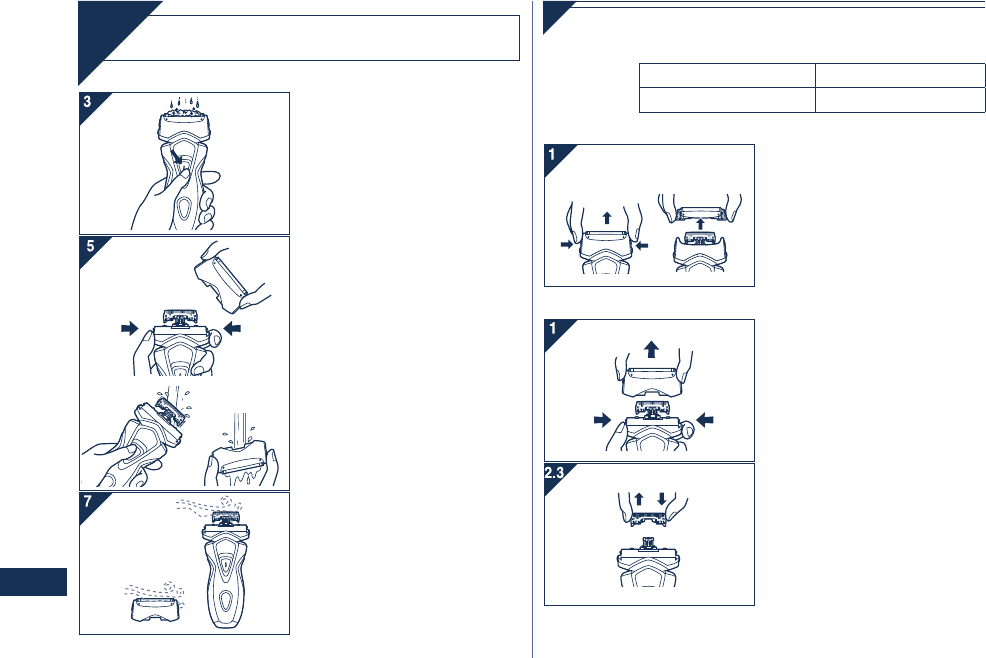 3

5

7

1

1

2.3