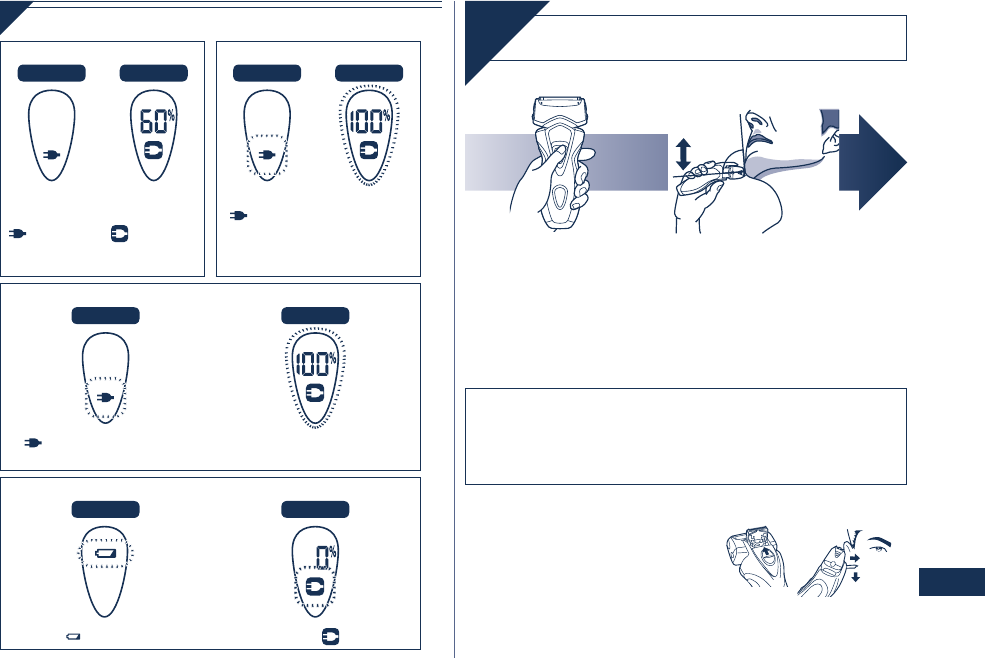 60%

100%

100%

0%