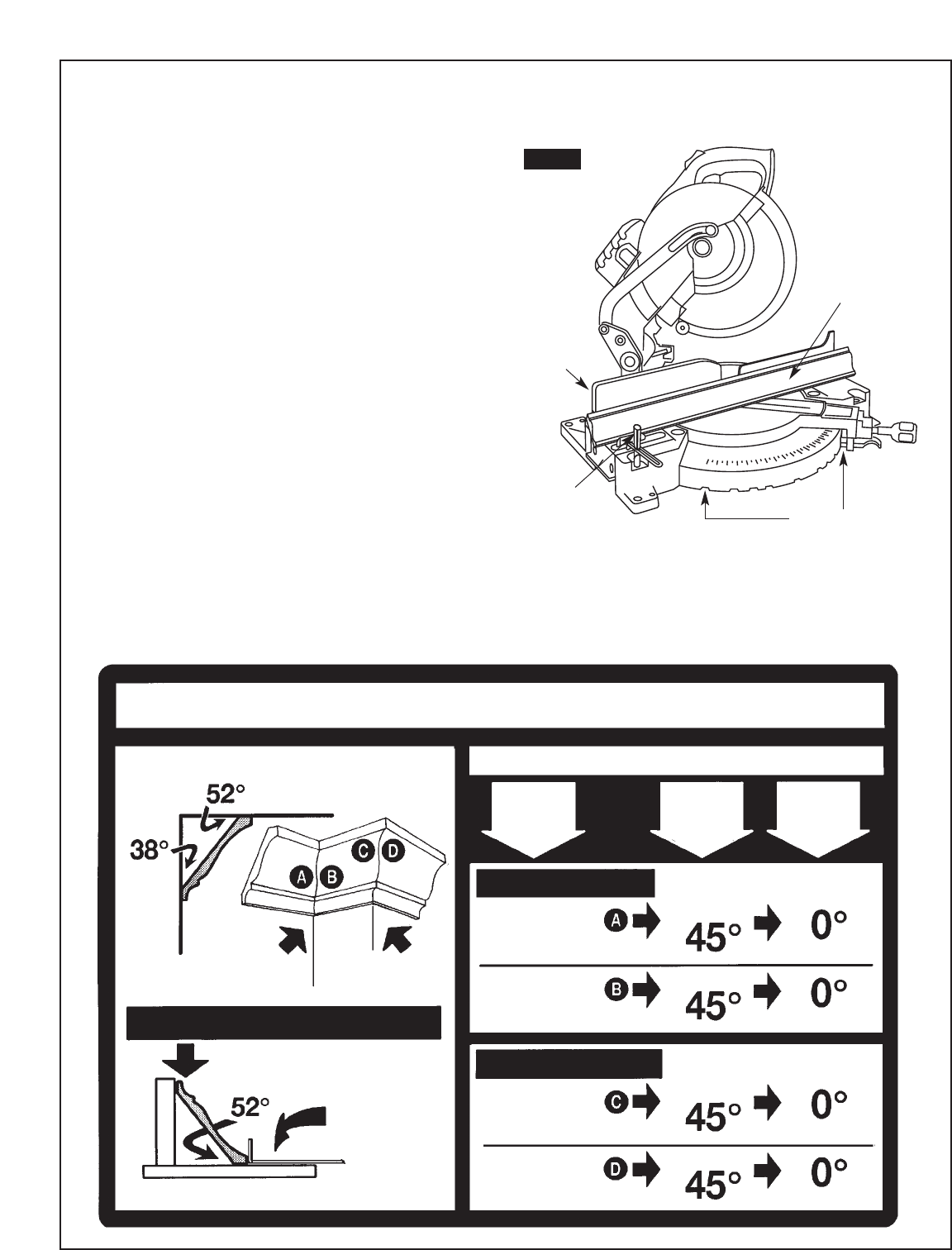 52°

38°

A B C D

52°

A 45° 0°

B 45° 0°

C 45° 0°

D 45° 0°