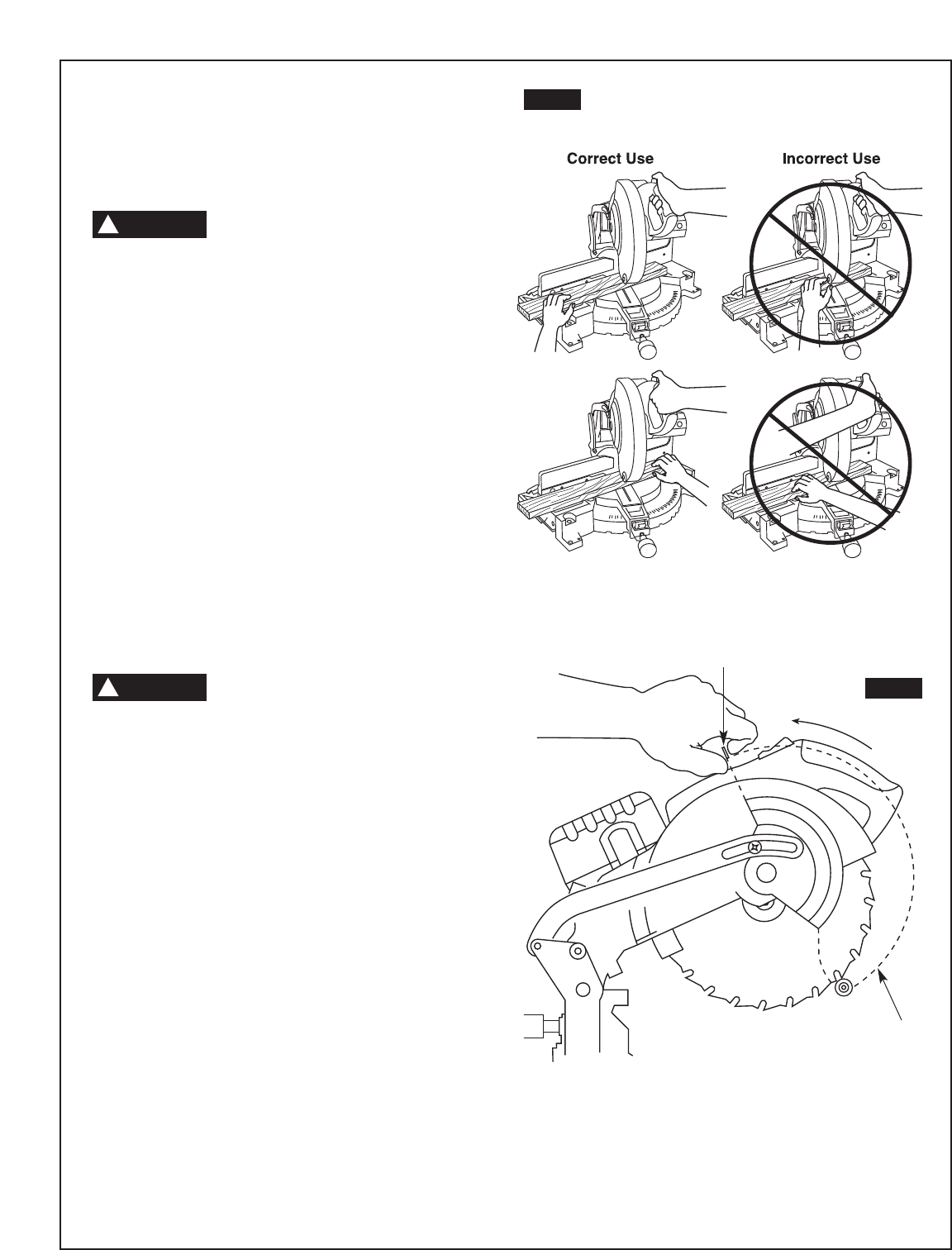 Correct Use

Incorrect Use