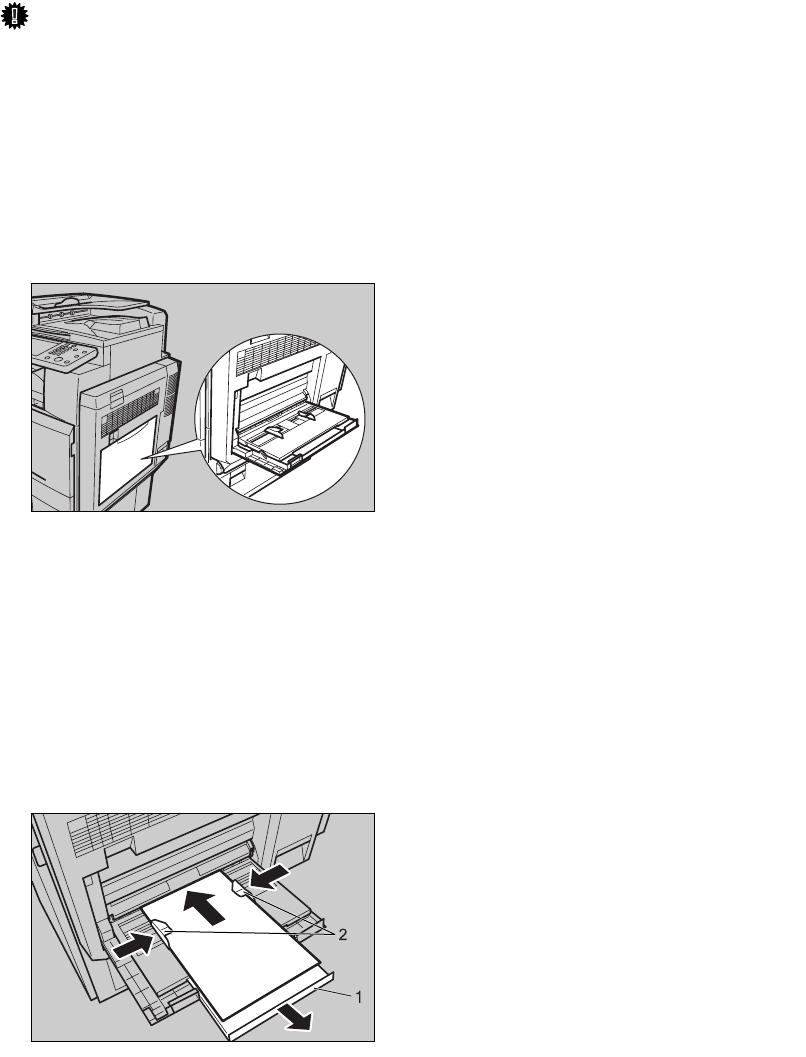 2

1