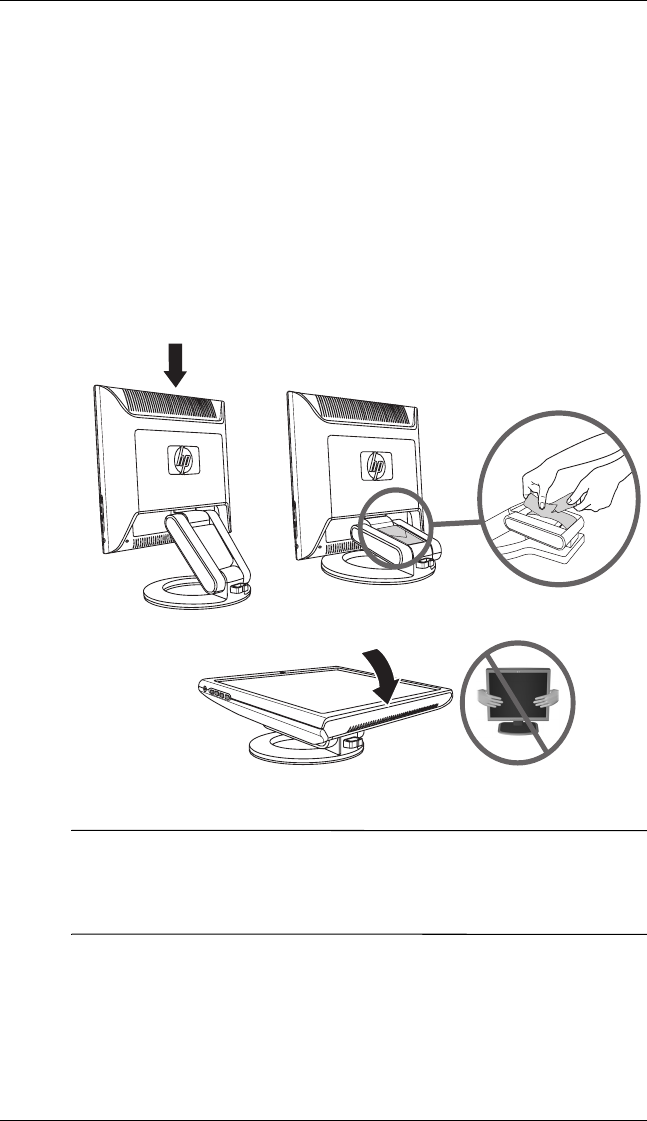 hp

hp