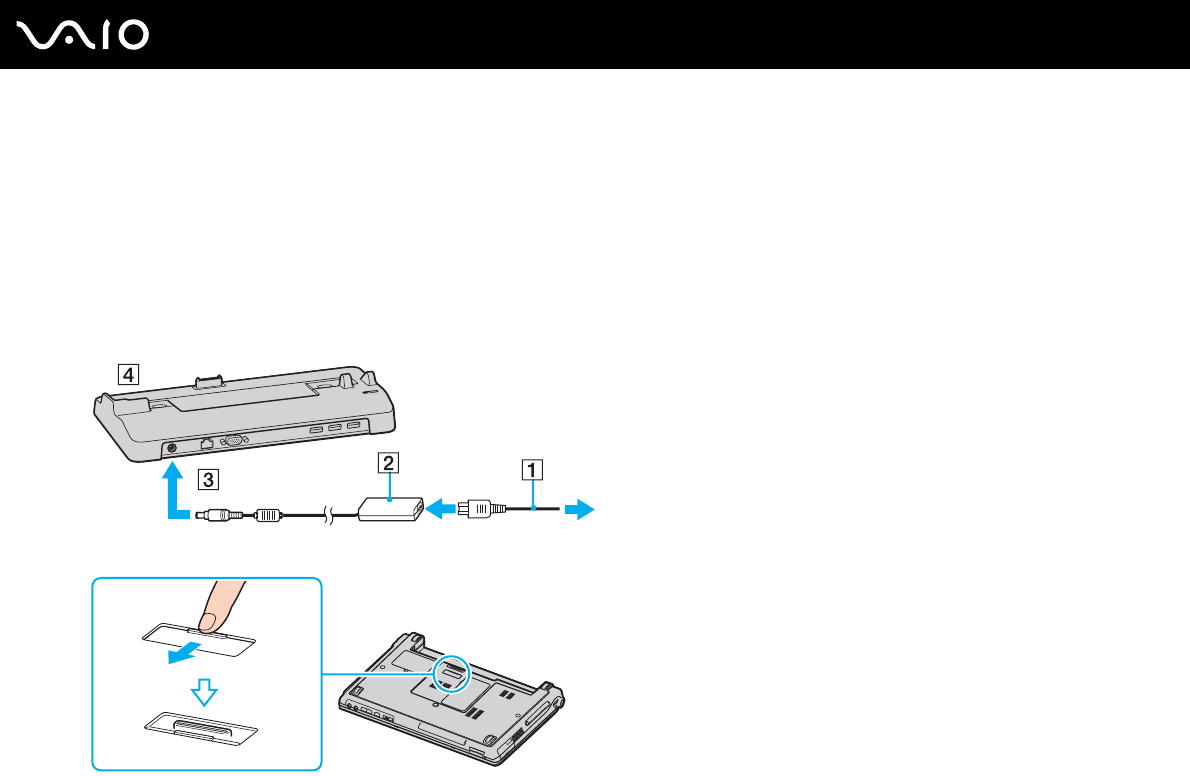 VAIO

4

3

2

1