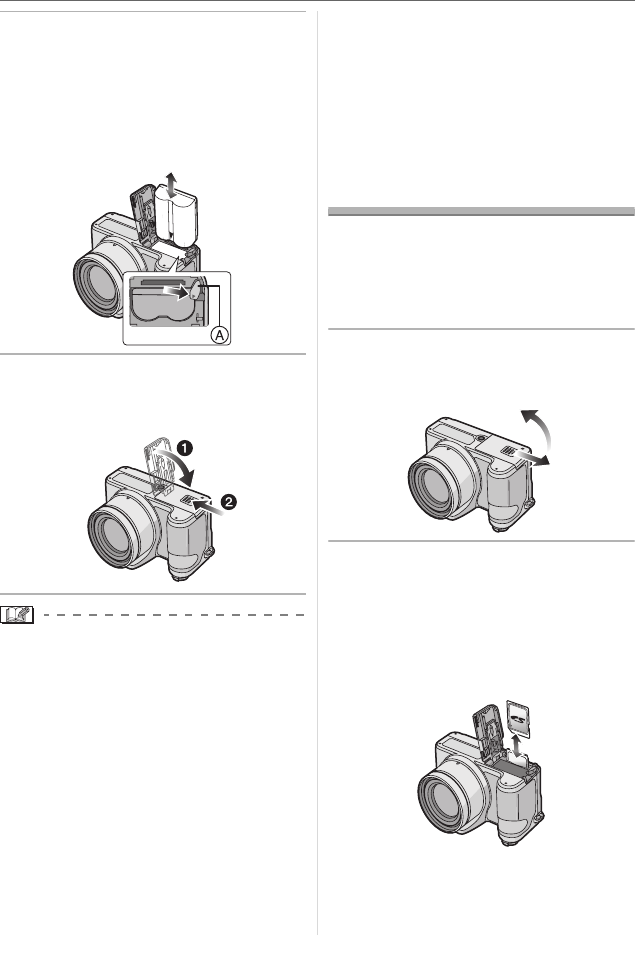 A

1

2