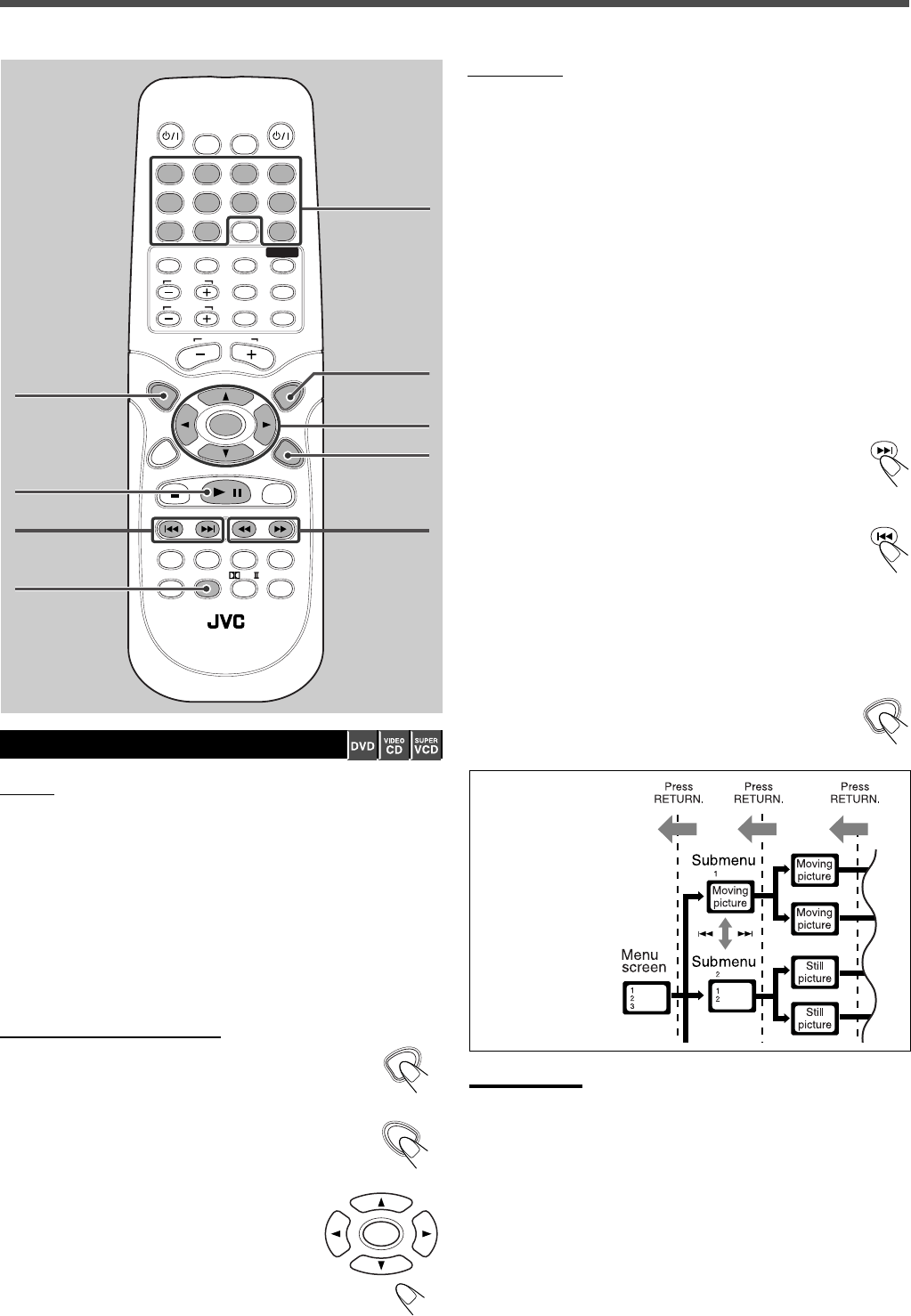 JVC

DVD VIDEO CD SUPER VCD

Press RETURN.

Press RETURN.

Press RETURN.

Submenu
1

Moving picture

Moving picture

Moving picture

Menu screen

1
2
3

Submenu
2

1
2

Still picture

Still picture