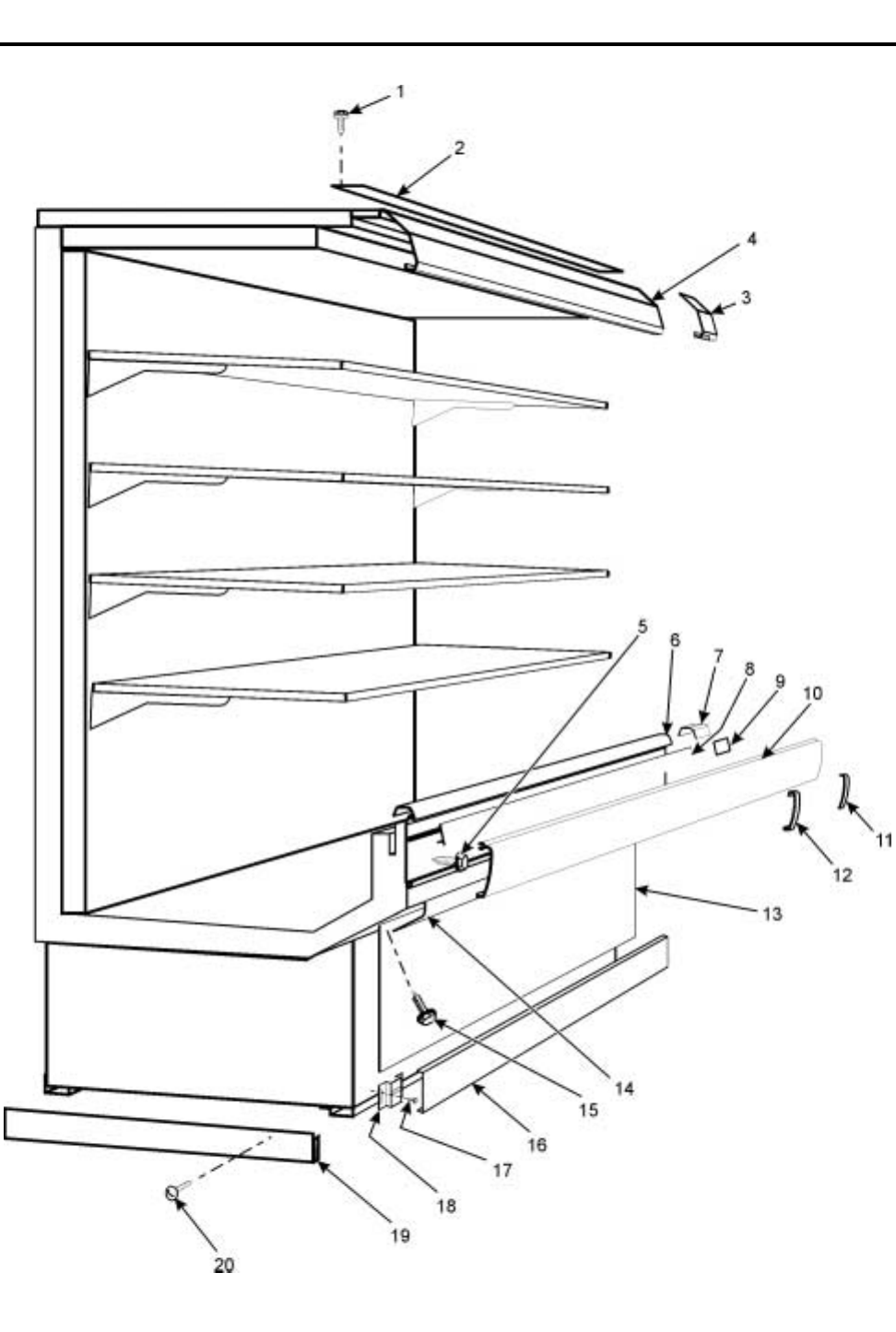 1
2
4
3
5
6
7
8
9
10
11
12
13
14
15
16
17
18
19
20