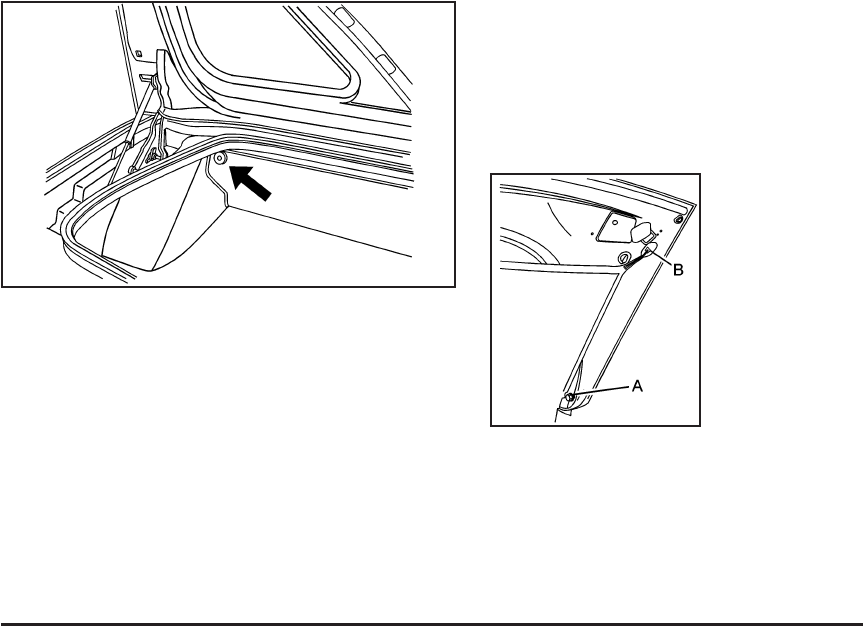 B

A