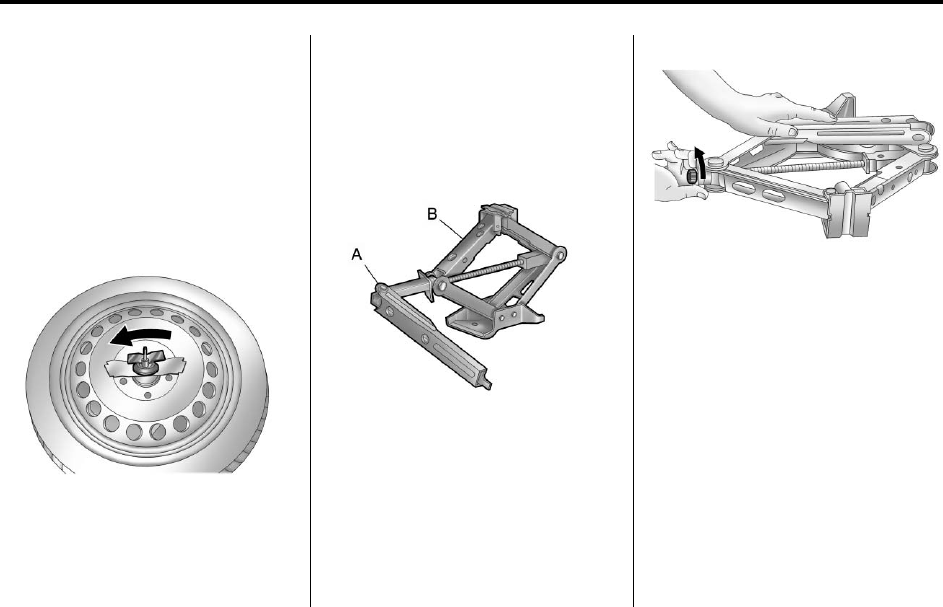 B
A