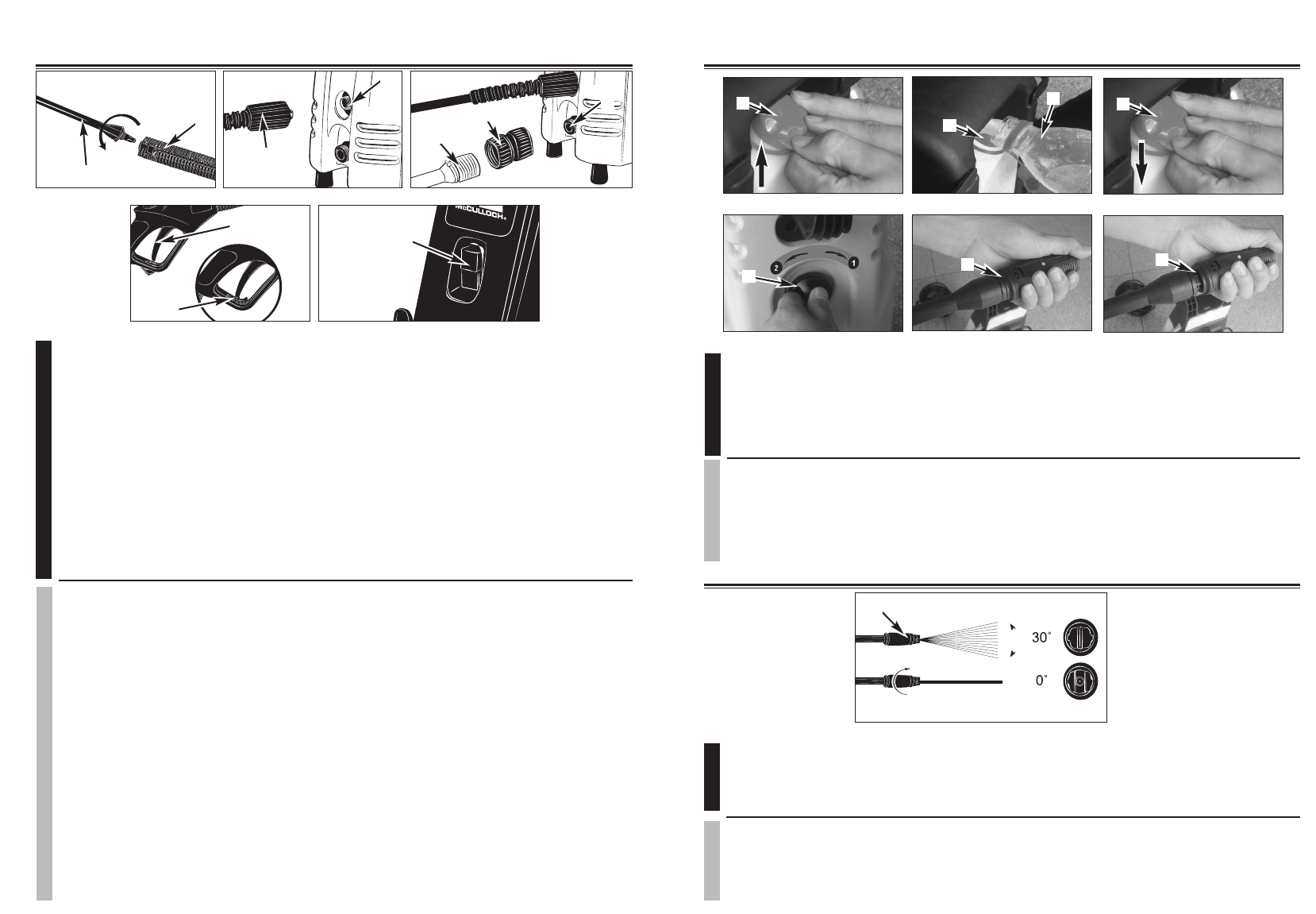 McCULLOCH

2 1

30˚

0˚