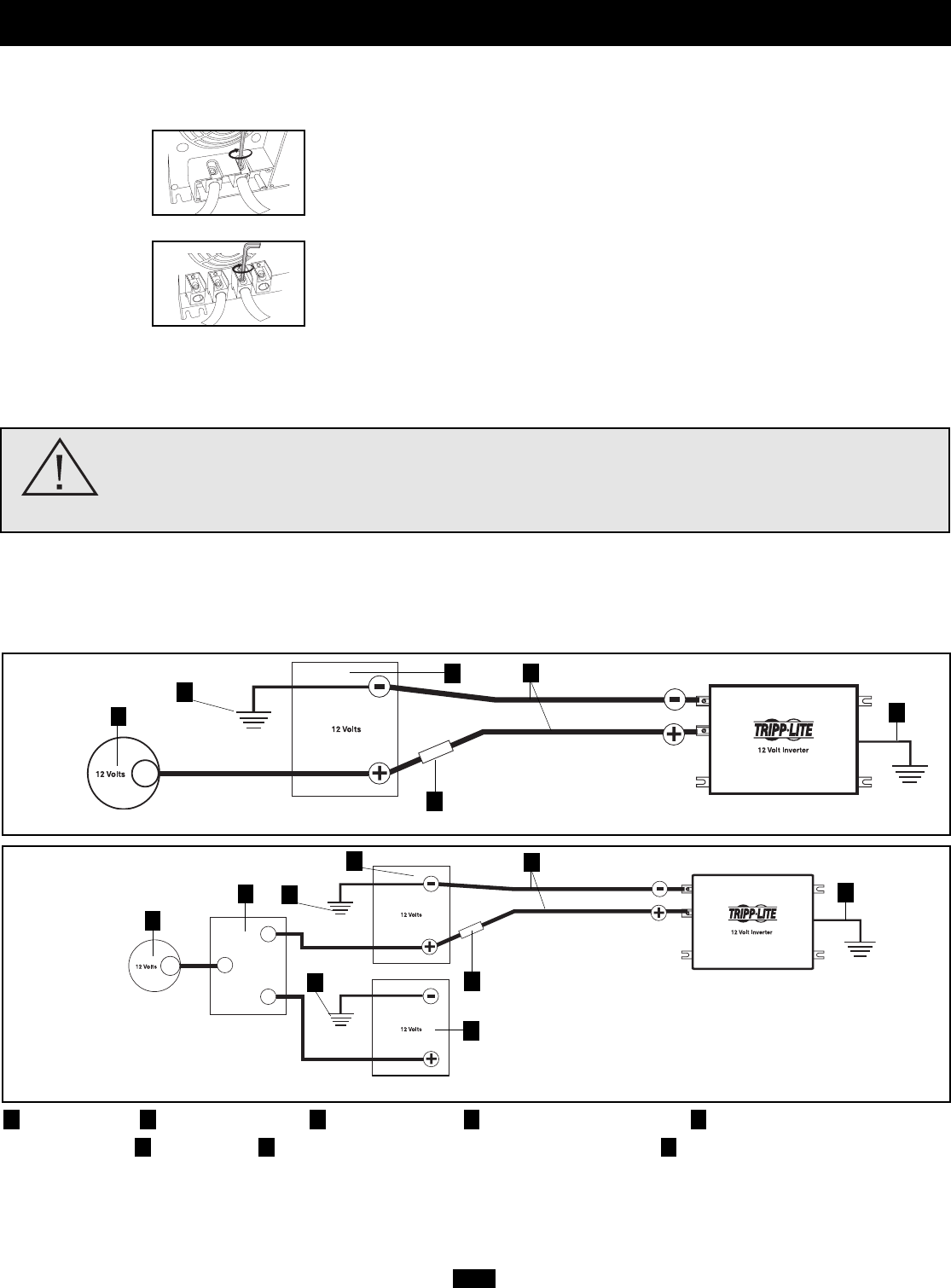 12 Volts

12 Volts

TRIPP·LITE

12 Volt Inverter

12 Volts

12 Volts

12 Volts

TRIPP·LITE

12 Volt Inverter