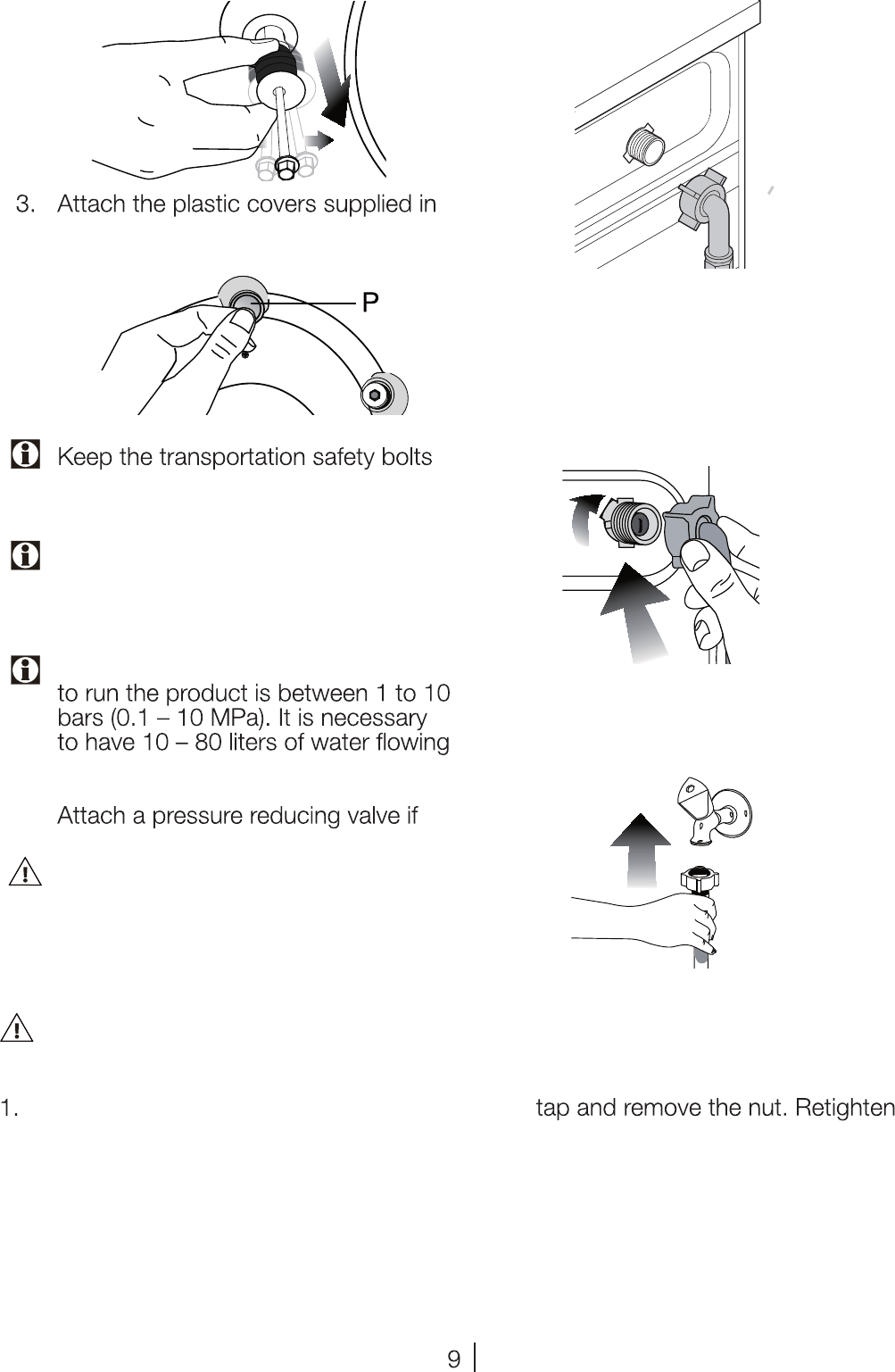 3. Attach the plastic covers supplied in

P

Keep the transportation safety bolts

to run the product is between 1 to 10 bars (0.1 – 10 MPa). It is necessary to have 10 – 80 liters of water flowing

Attach a pressure reducing valve if

1.

tap and remove the nut. Retighten

9