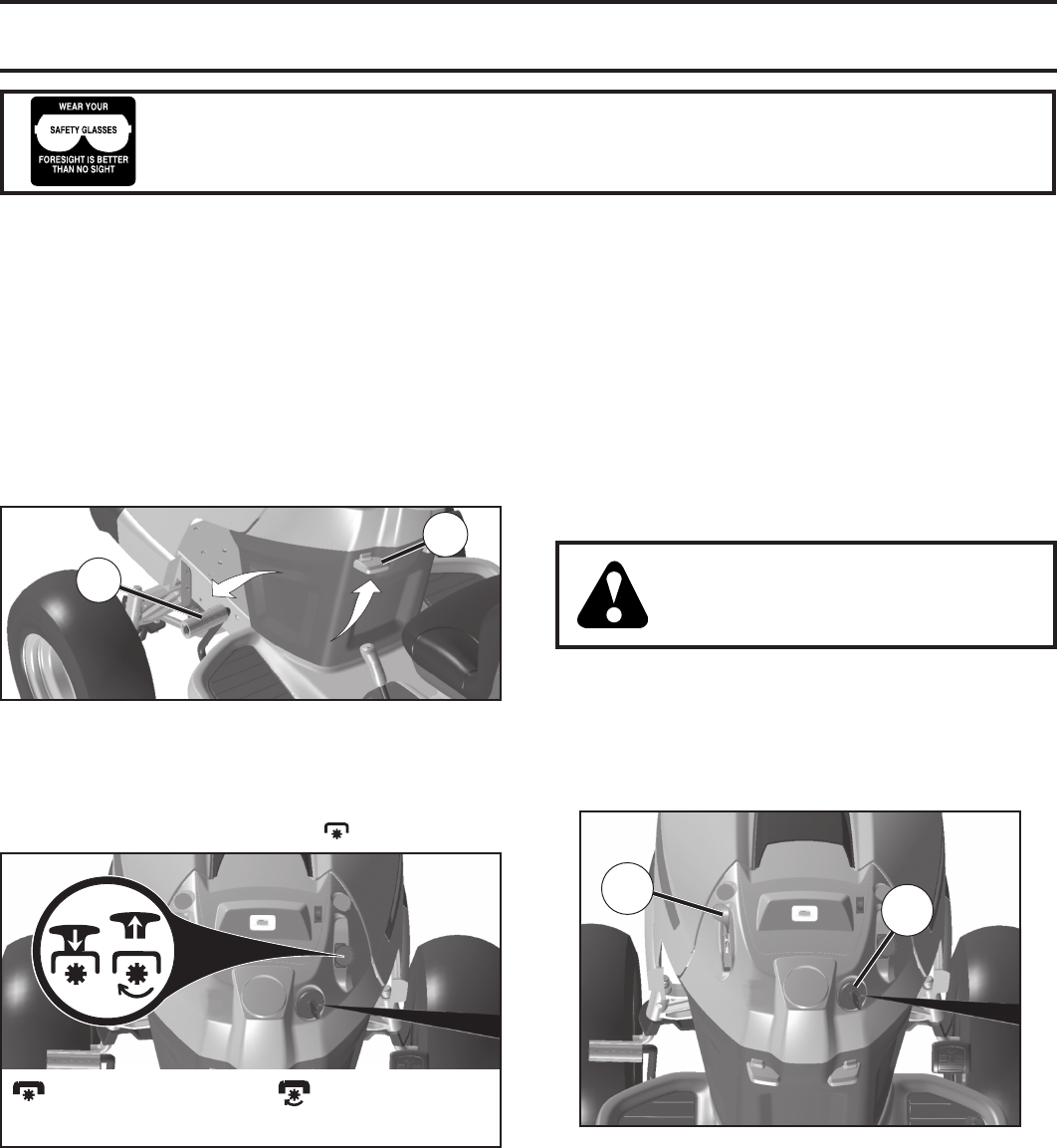 WEAR YOUR
SAFETY GLASSES
FORESIGHT IS BETTER THAN NO SIGHT