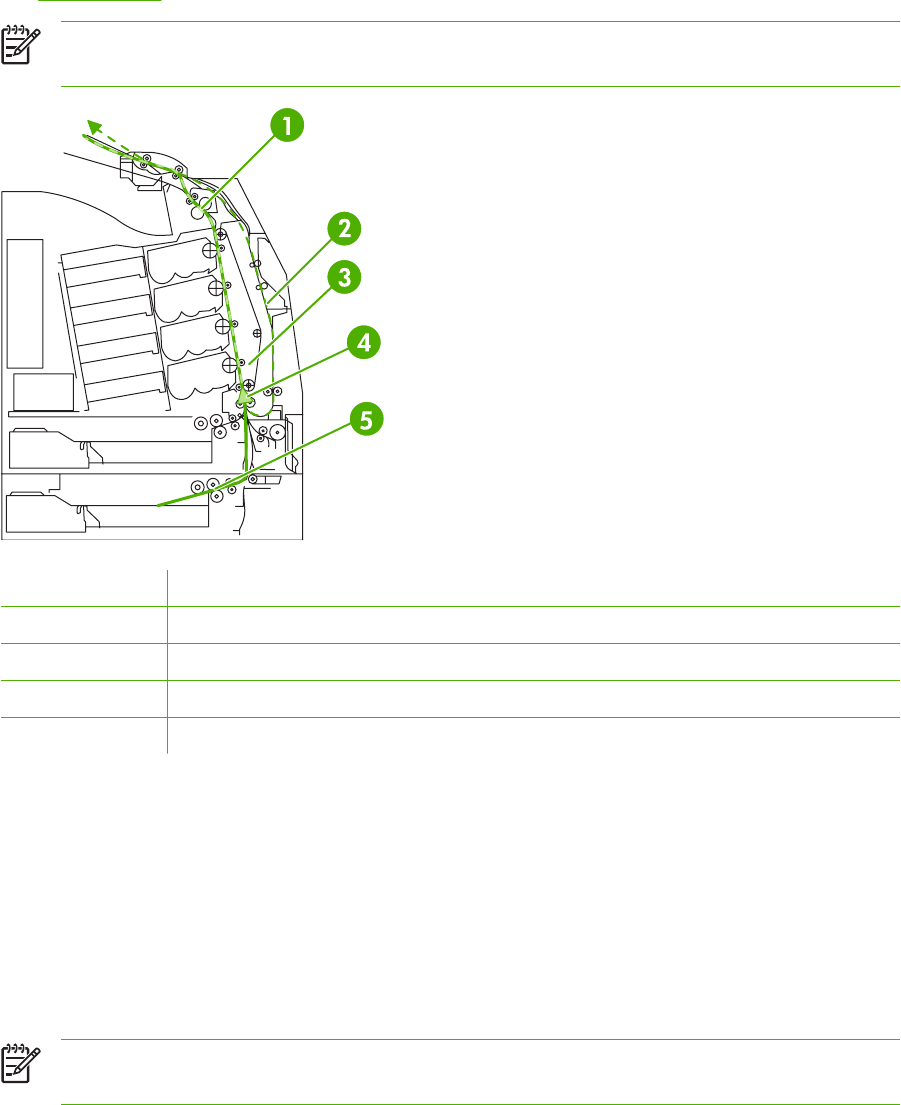 1

2

3

4

5