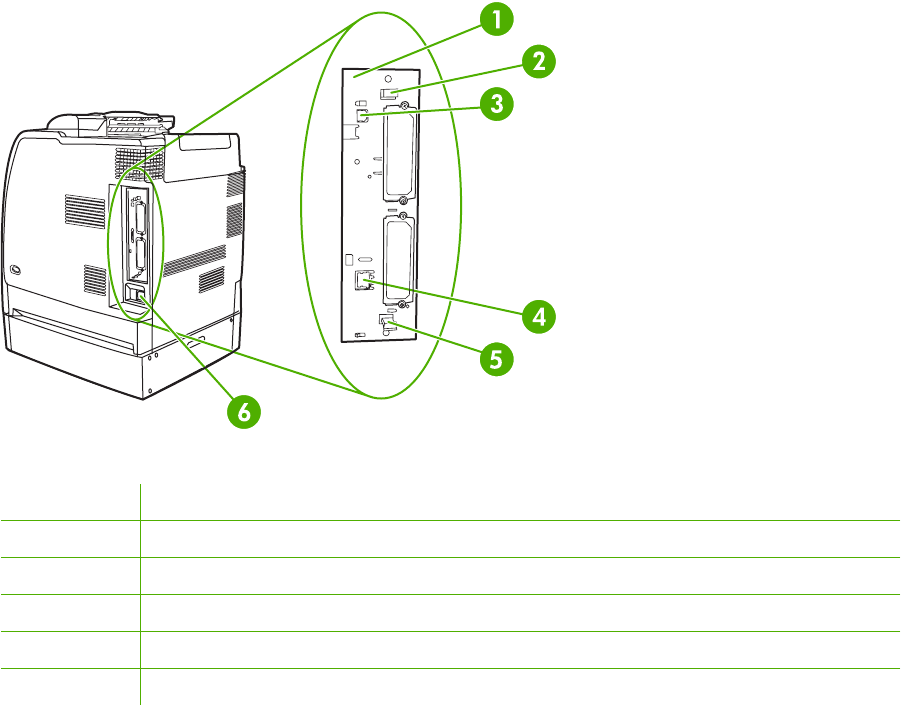 1
2
3
4
5
6