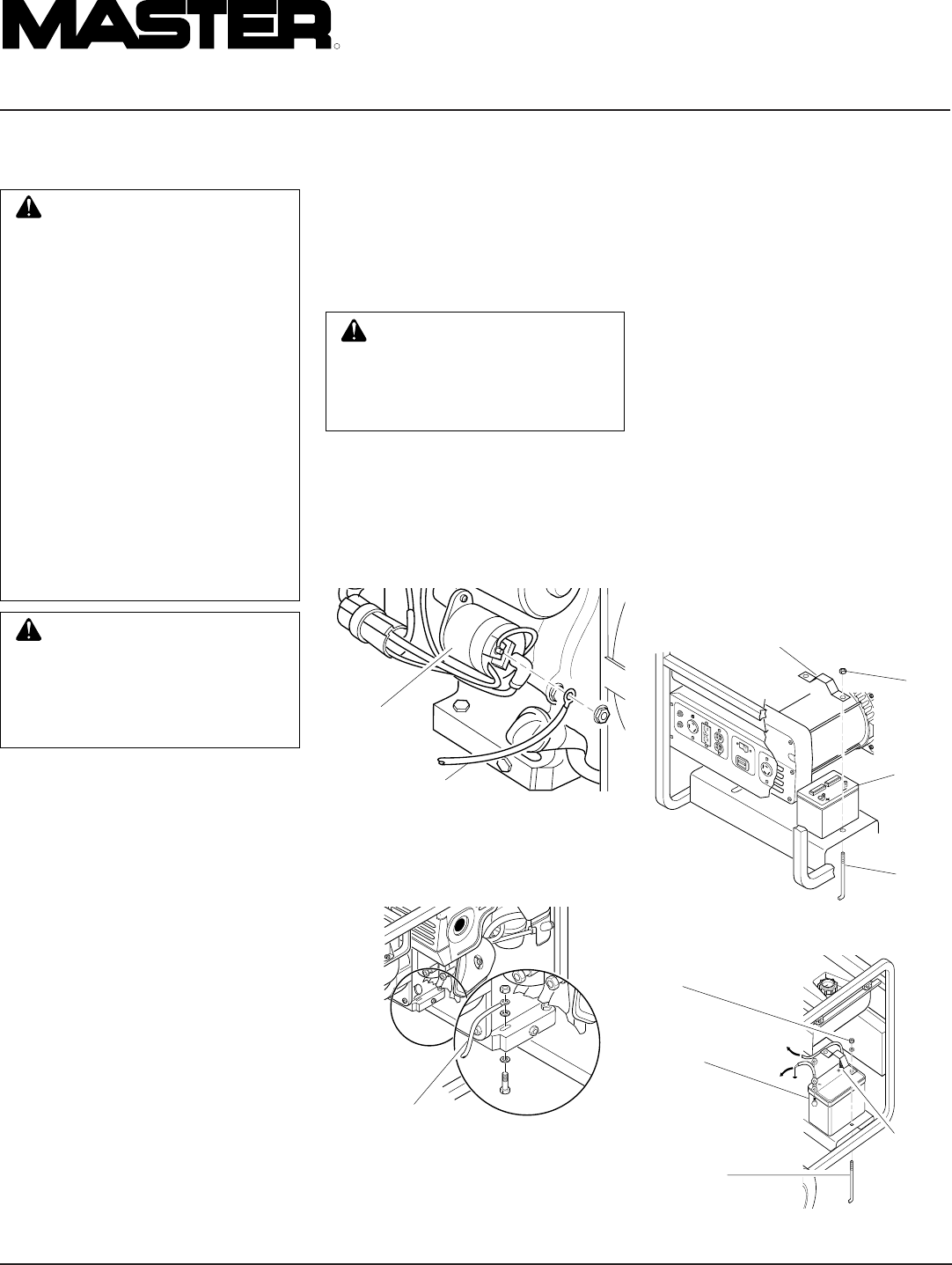 MASTER