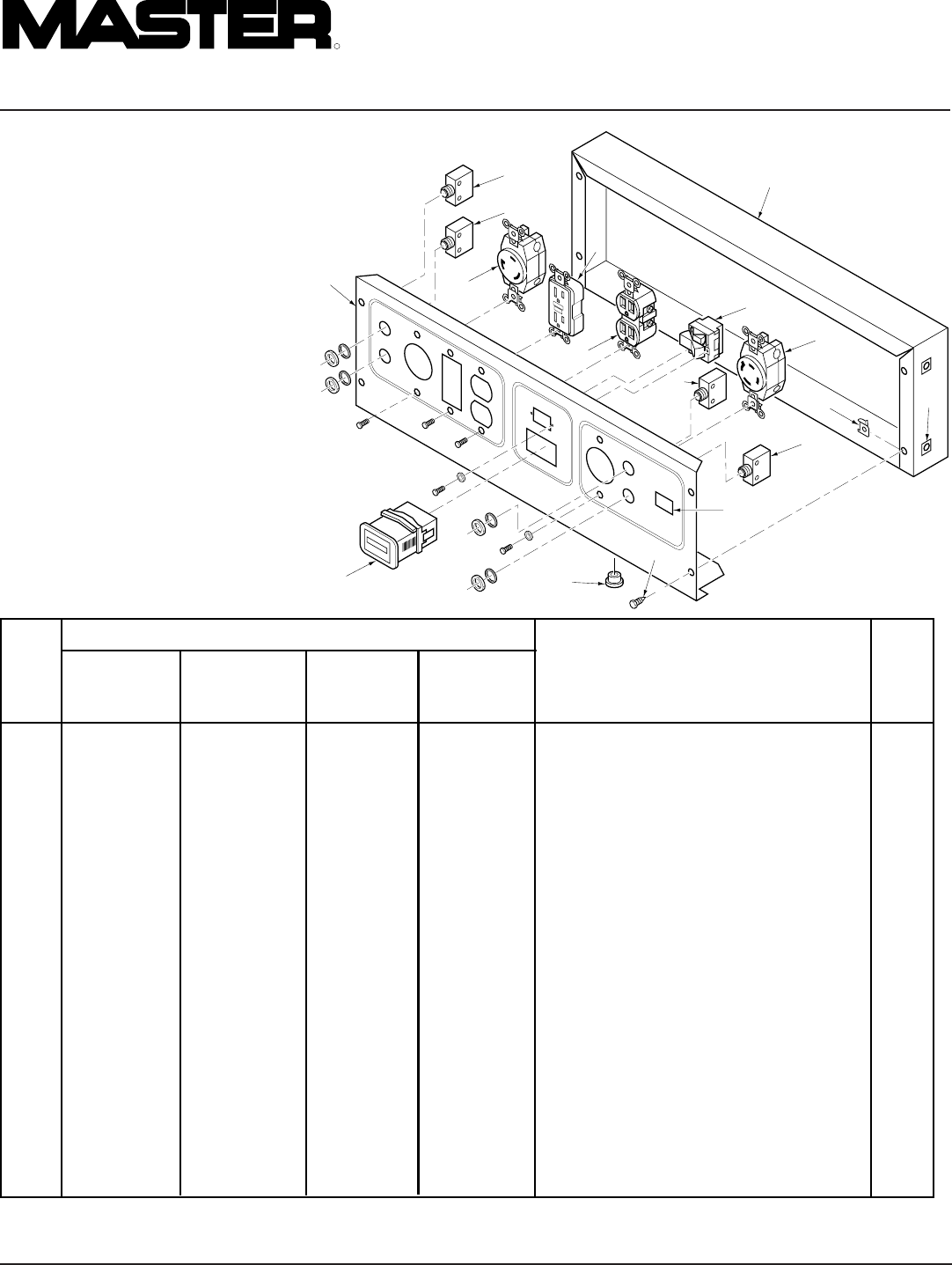 MASTER