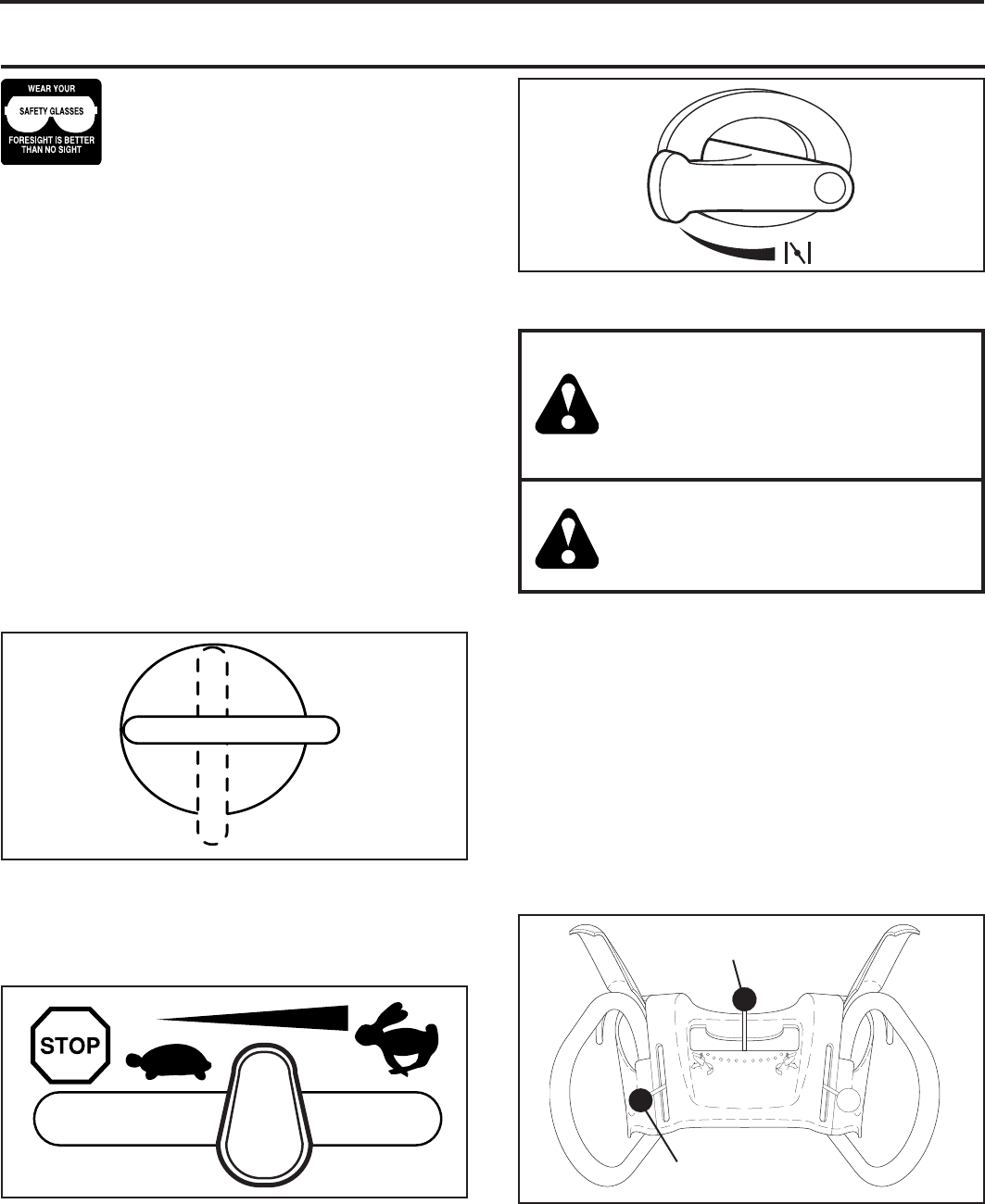 WEAR YOUR

SAFETY GLASSES

FORESIGHT IS BETTER THAN NO SIGHT

STOP