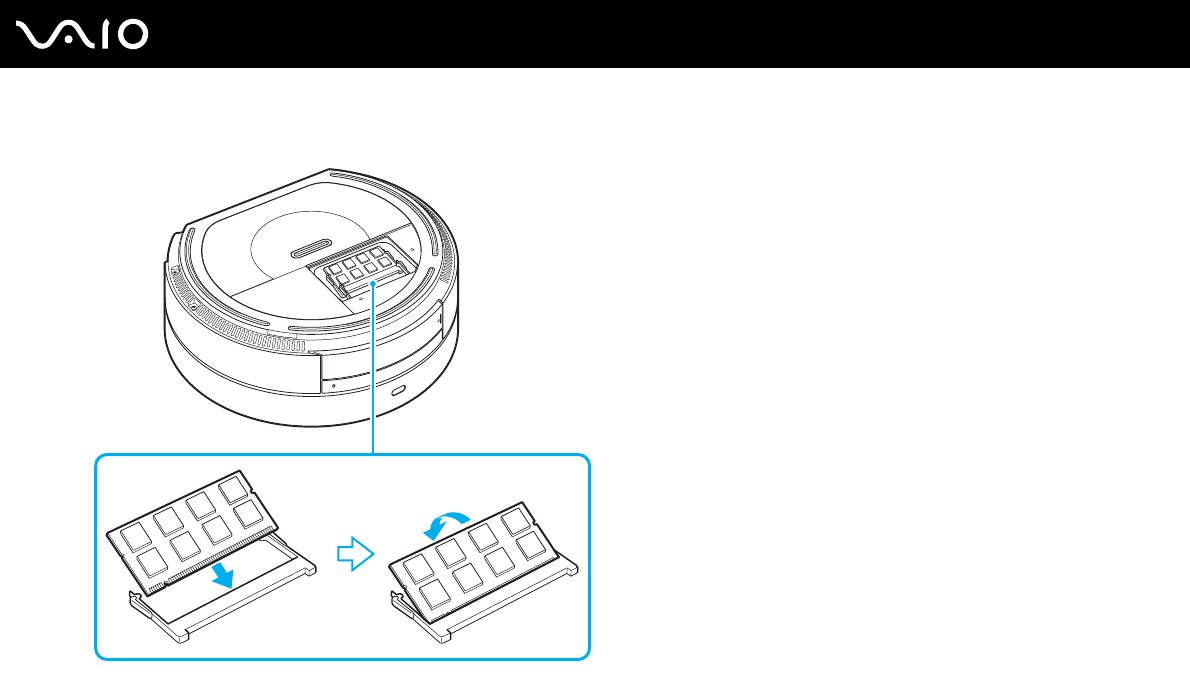 VAIO