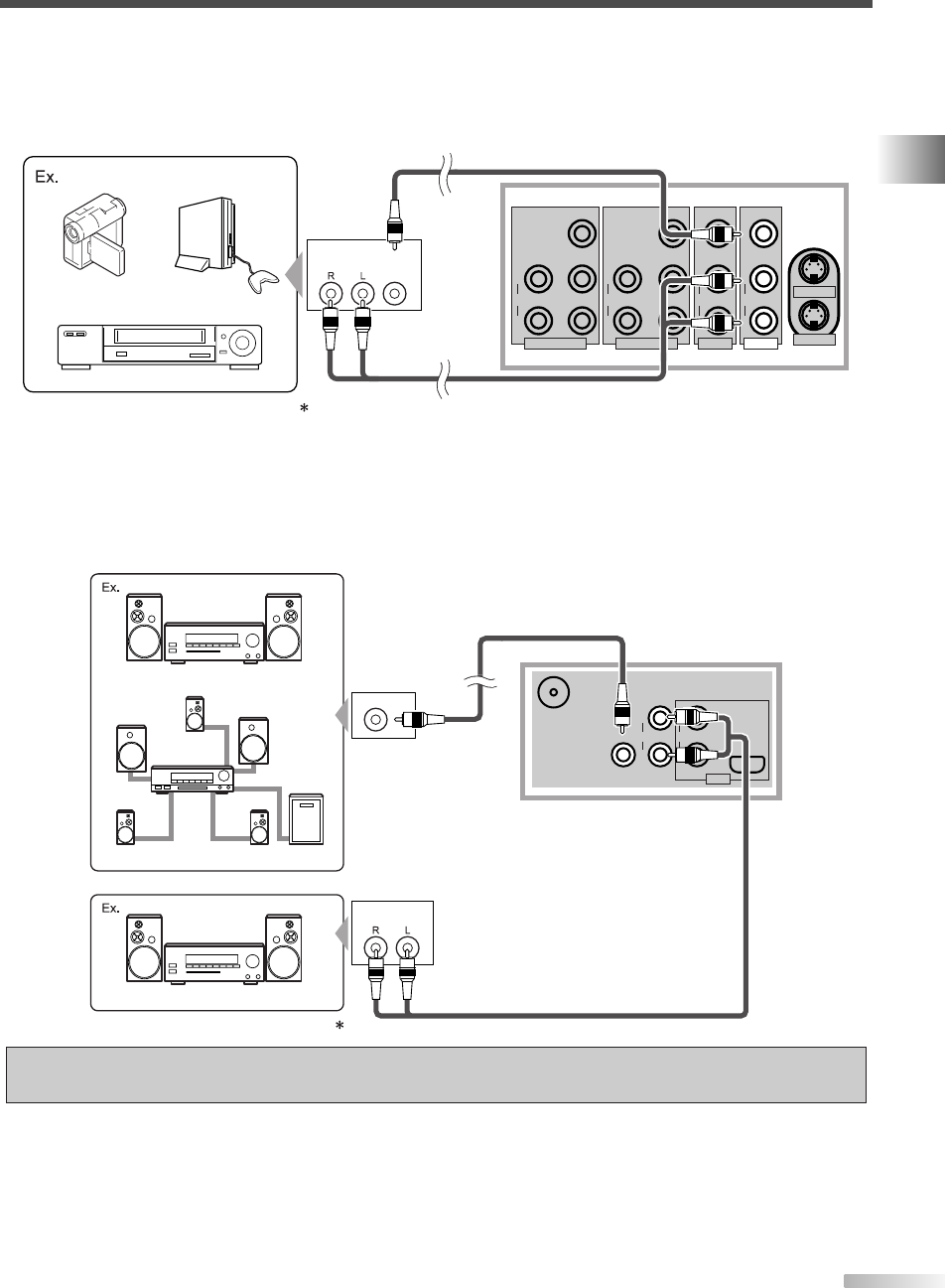 Ex.

R L

*

Ex.

Ex.

R L

*