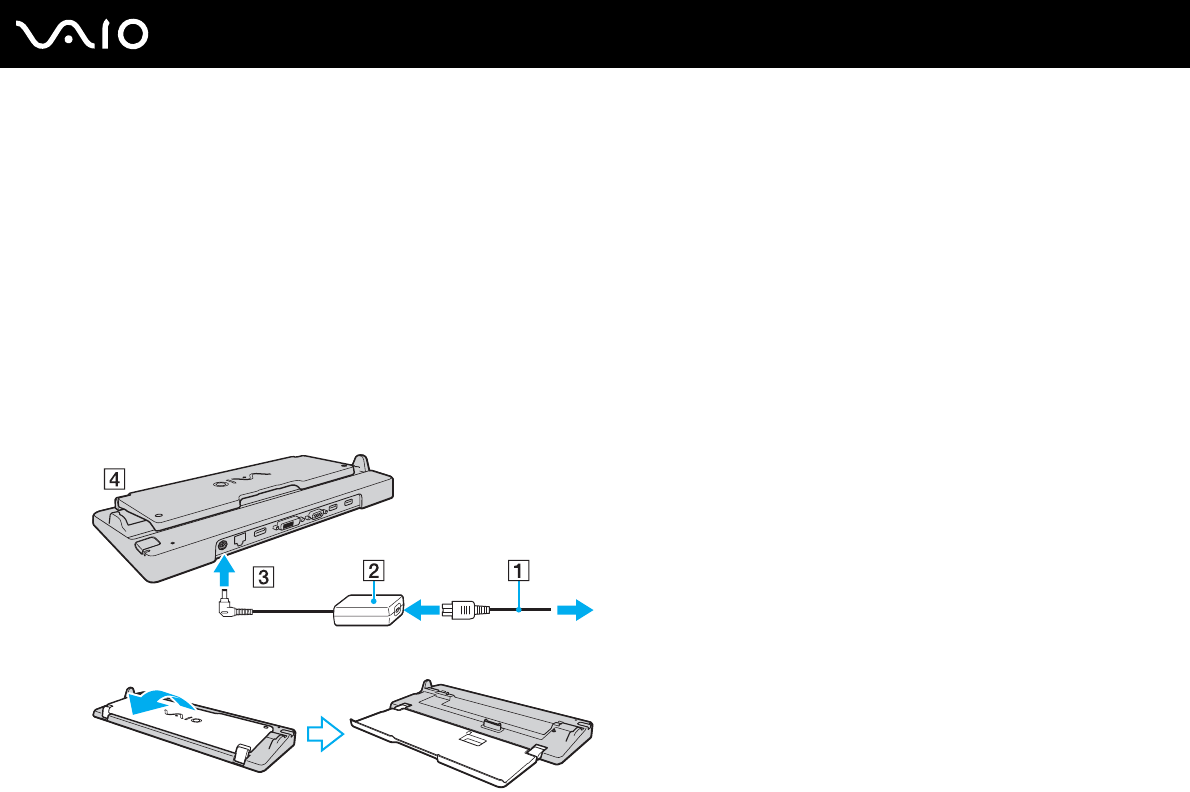 VAIO

4

3

2

1