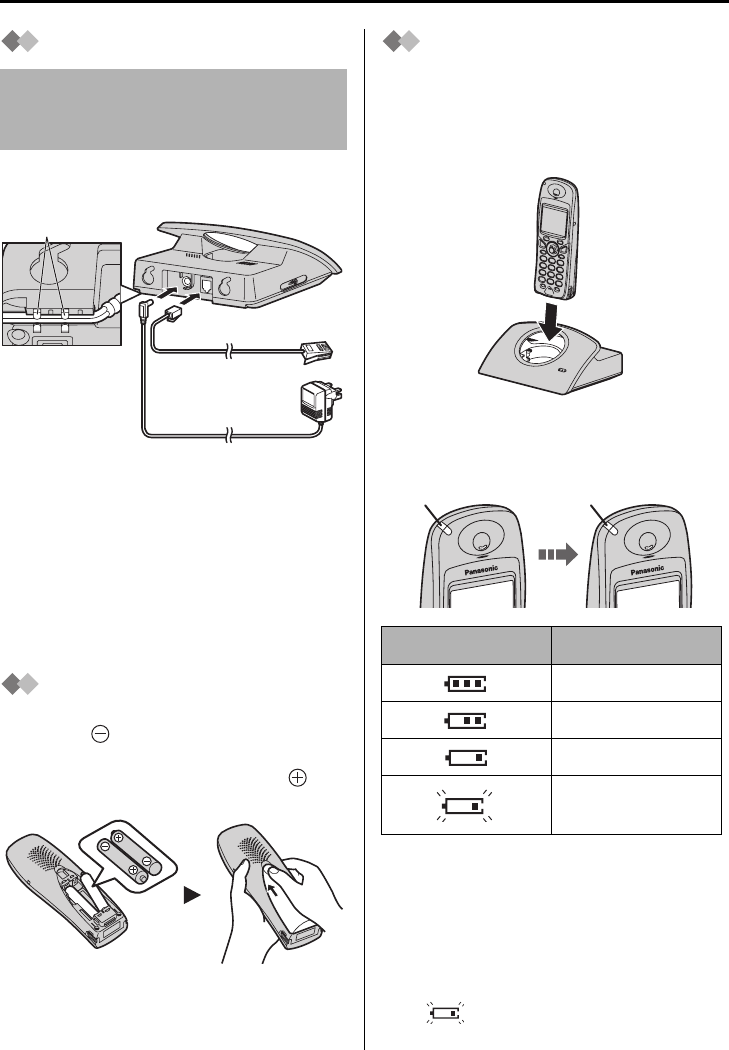 Panasonic

Panasonic