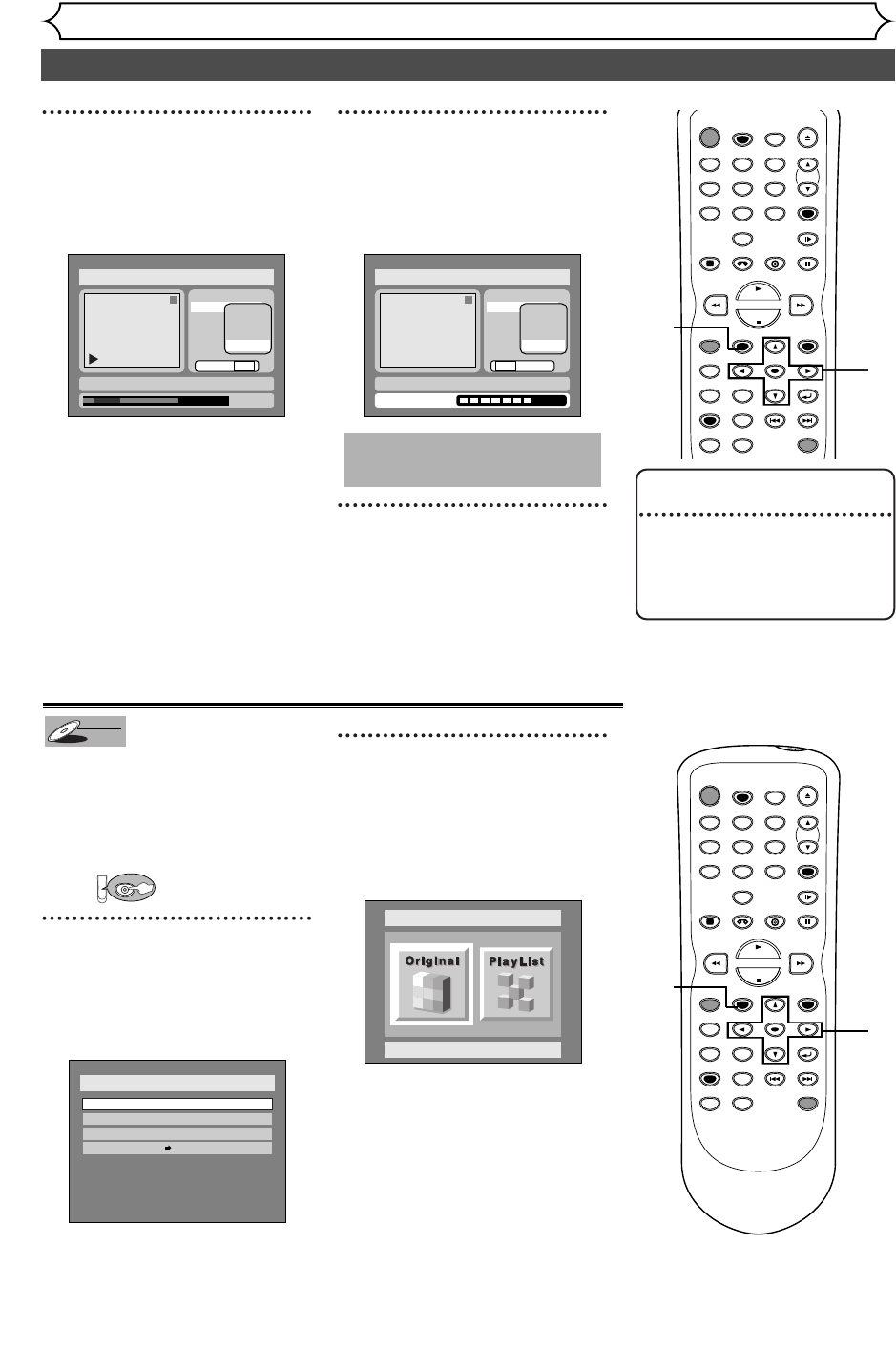 Original

PlayList