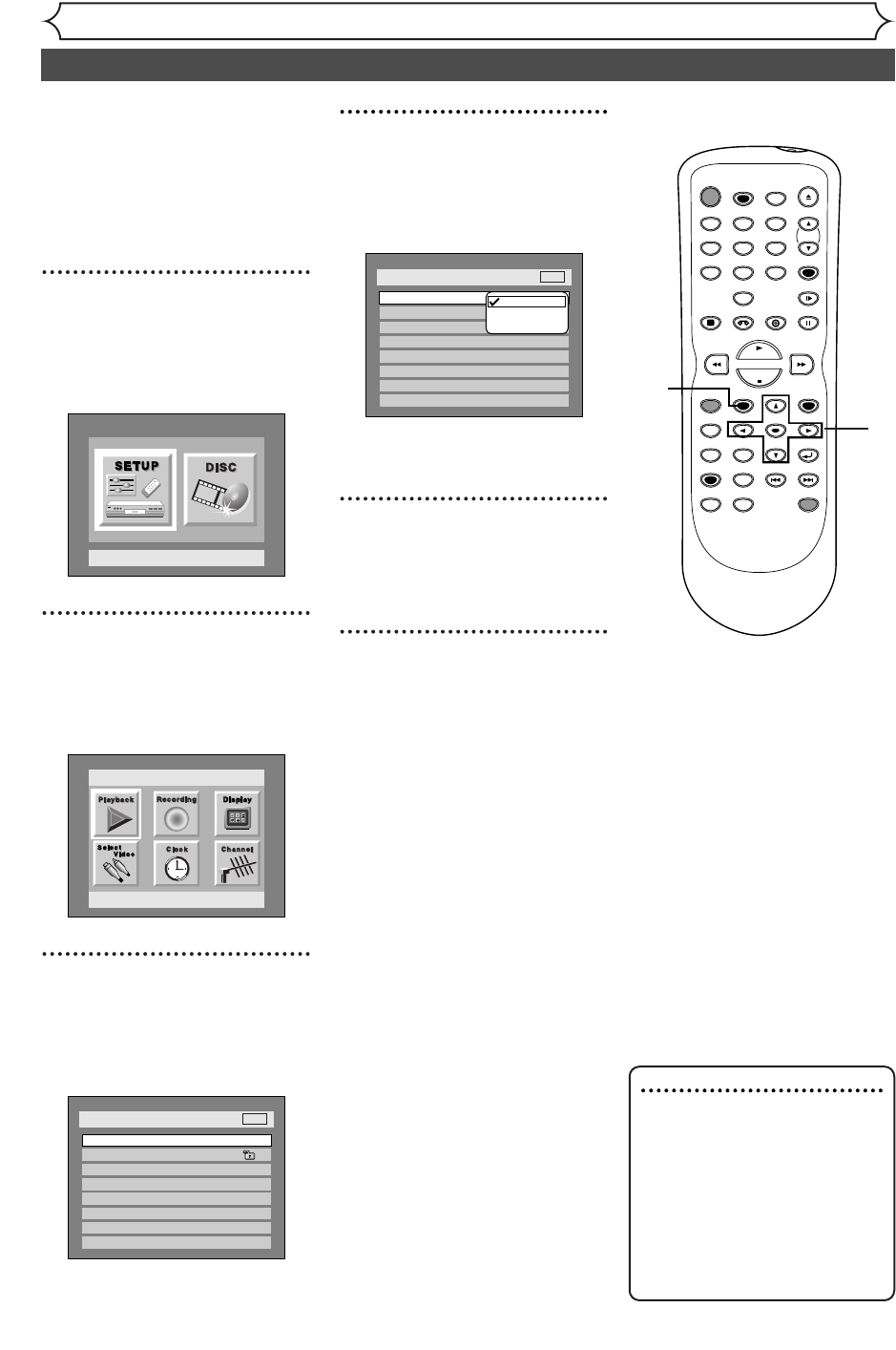 SETUP

DISC

Playback

Recording

Display

Select Video

Clock

Channel