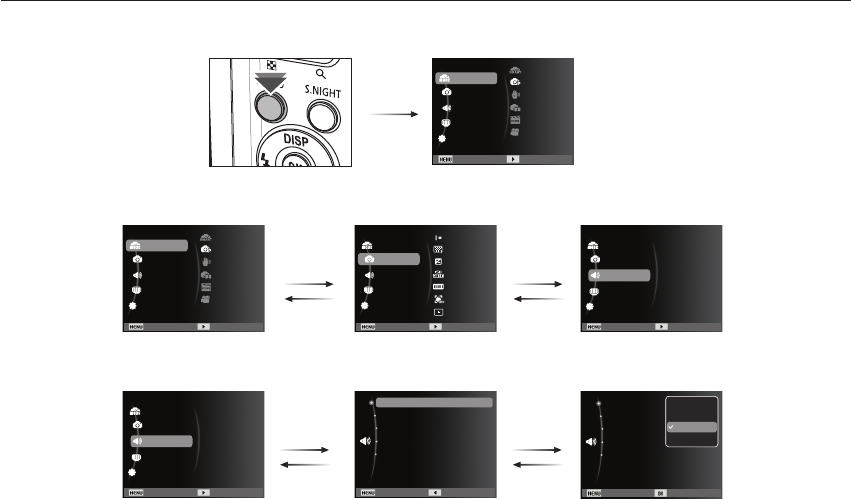 S.NIGHT
DISP
MENU
MENU
MENU
MENU
MENU
MENU
MENU