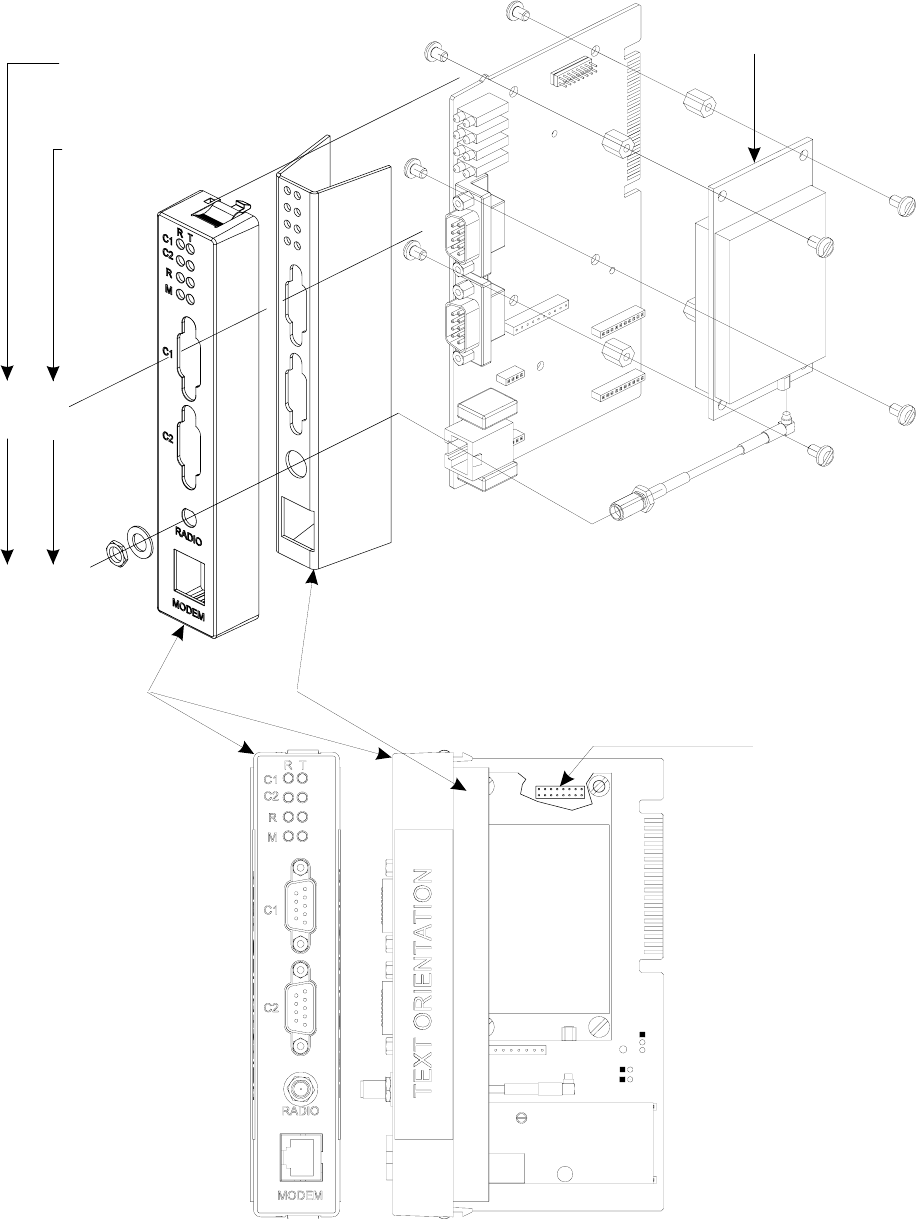 R T
C1
C2
R
M
C1
C2
RADIO
MODEM

R T
C1
C2
R
M
C1
C2
RADIO
MODEM

TEXT ORIENTATION