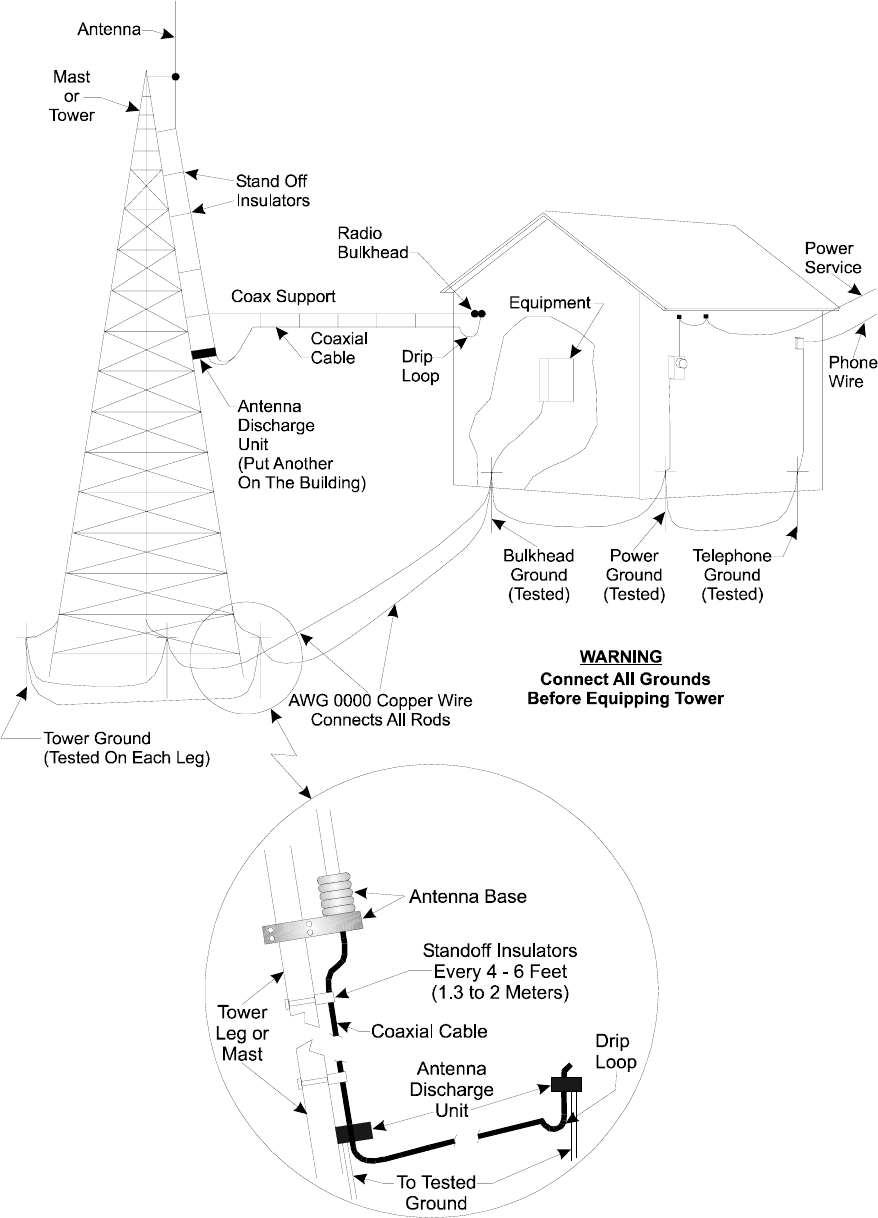 Antenna

Mast or Tower

Stand Off Insulators

Radio Bulkhead

Power Service

Coax Support

Equipment

Coaxial Cable

Drip Loop

Phone Wire

Antenna Discharge Unit (Put Another On The Building)

Bulkhead Ground (Tested)

Power Ground (Tested)

Telephone Ground (Tested)

WARNING
Connect All Grounds Before Equipping Tower

AWG 0000 Copper Wire Connects All Rods

Tower Ground (Tested On Each Leg)

Antenna Base

Standoff Insulators Every 4 - 6 Feet (1.3 to 2 Meters)

Tower Leg or Mast

Coaxial Cable

Drip Loop

Antenna Discharge Unit

To Tested Ground