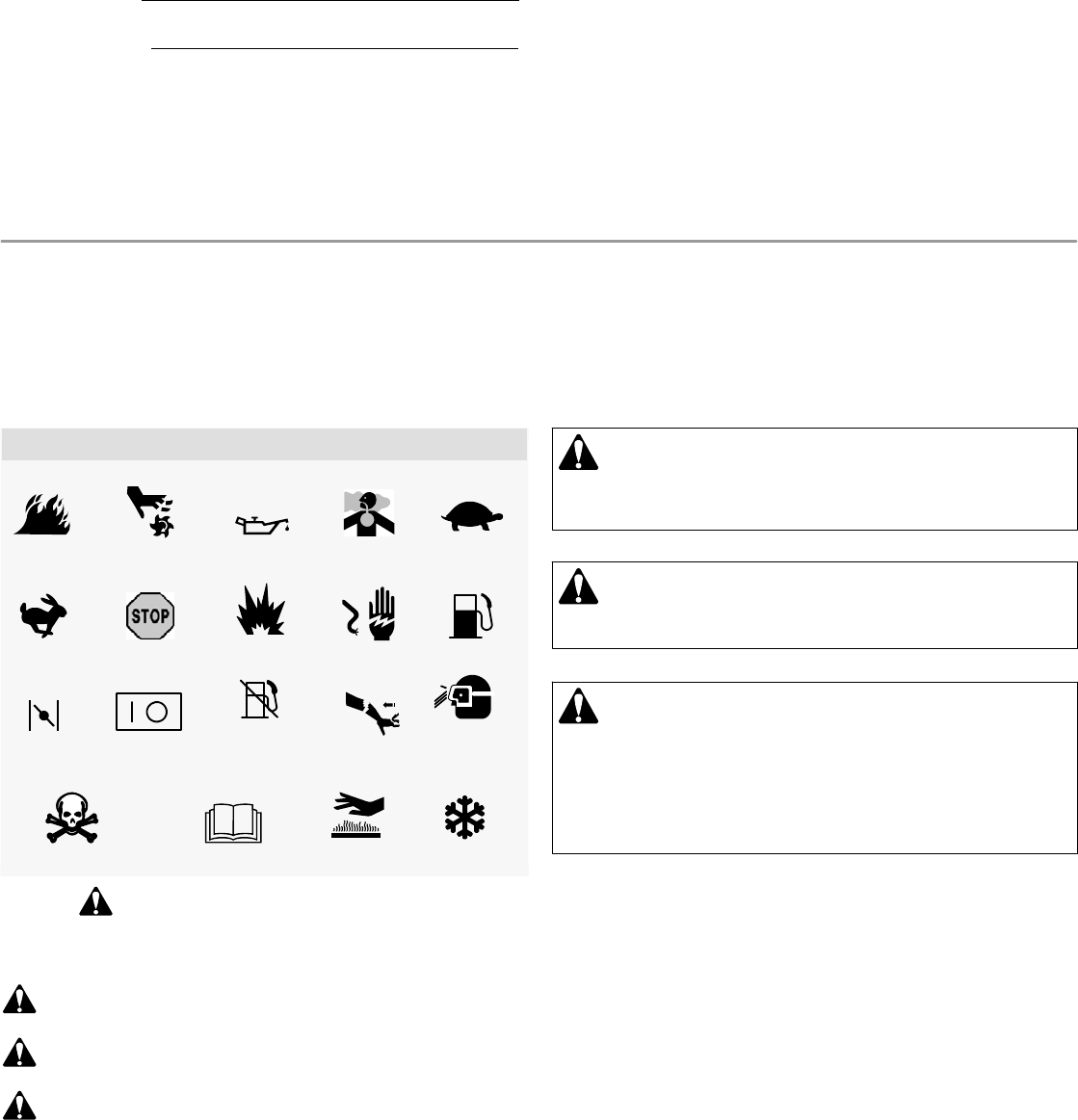 STOP