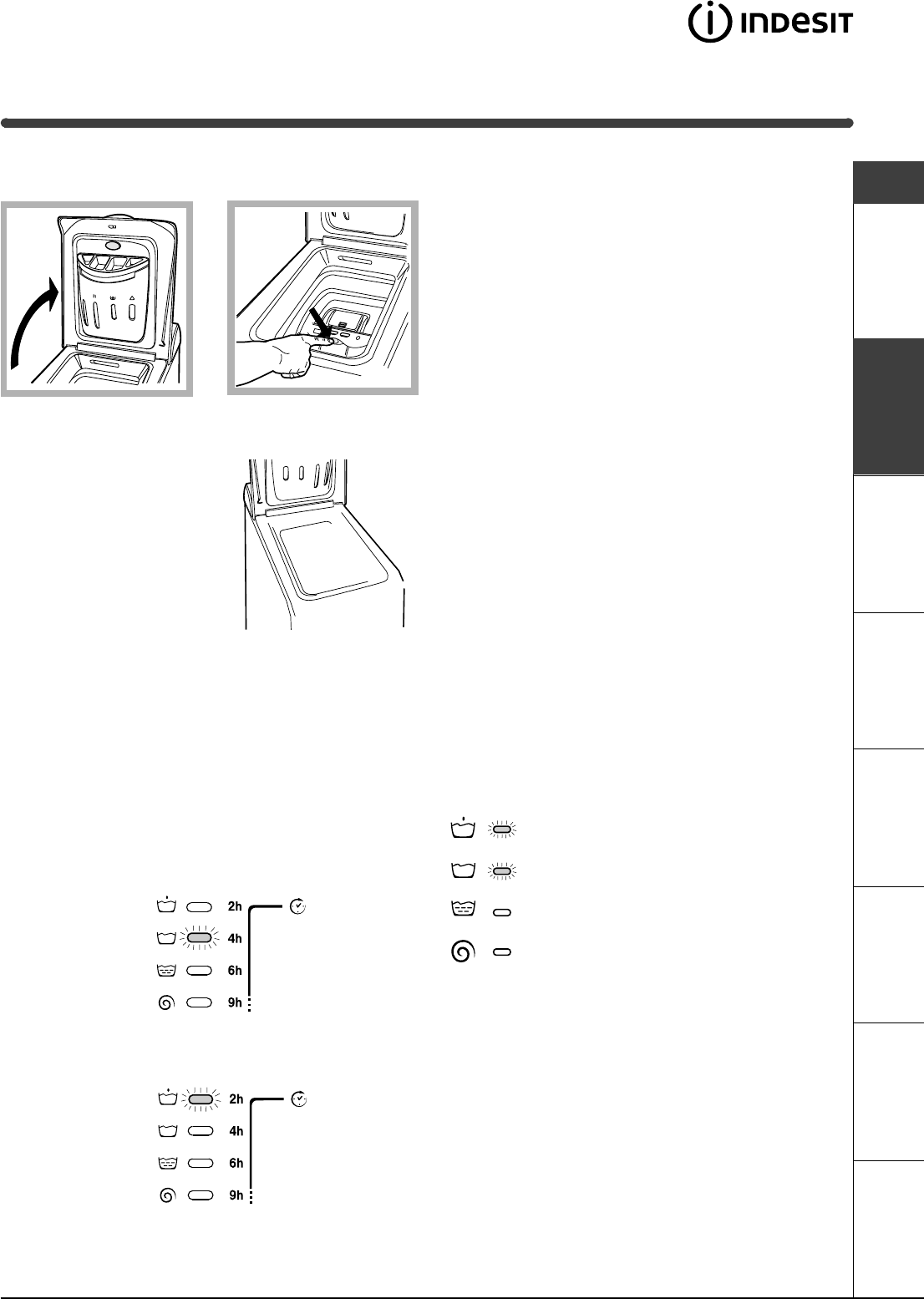 INDESIT

2h
4h
6h
9h

2h
4h
6h
9h