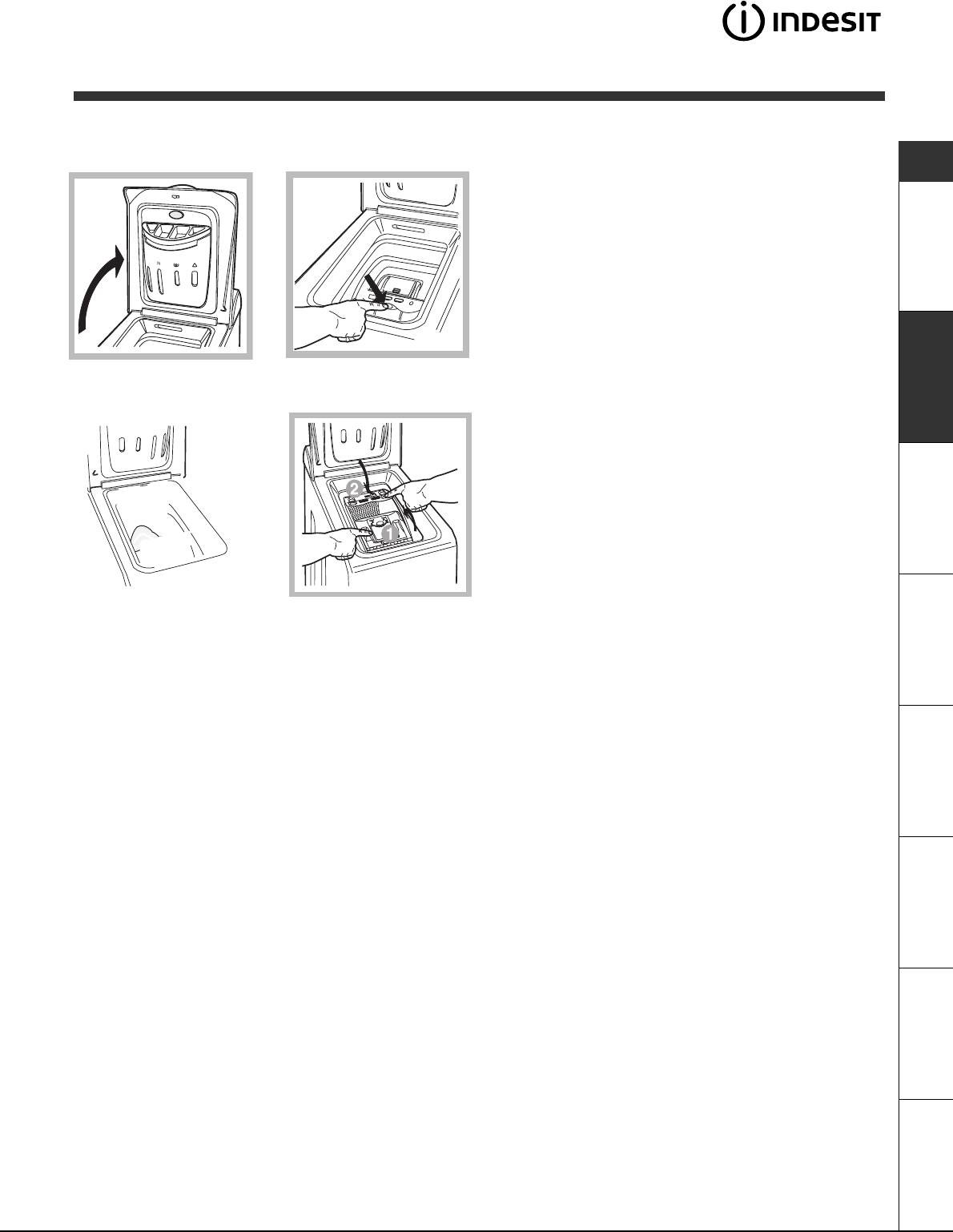 INDESIT

2

1