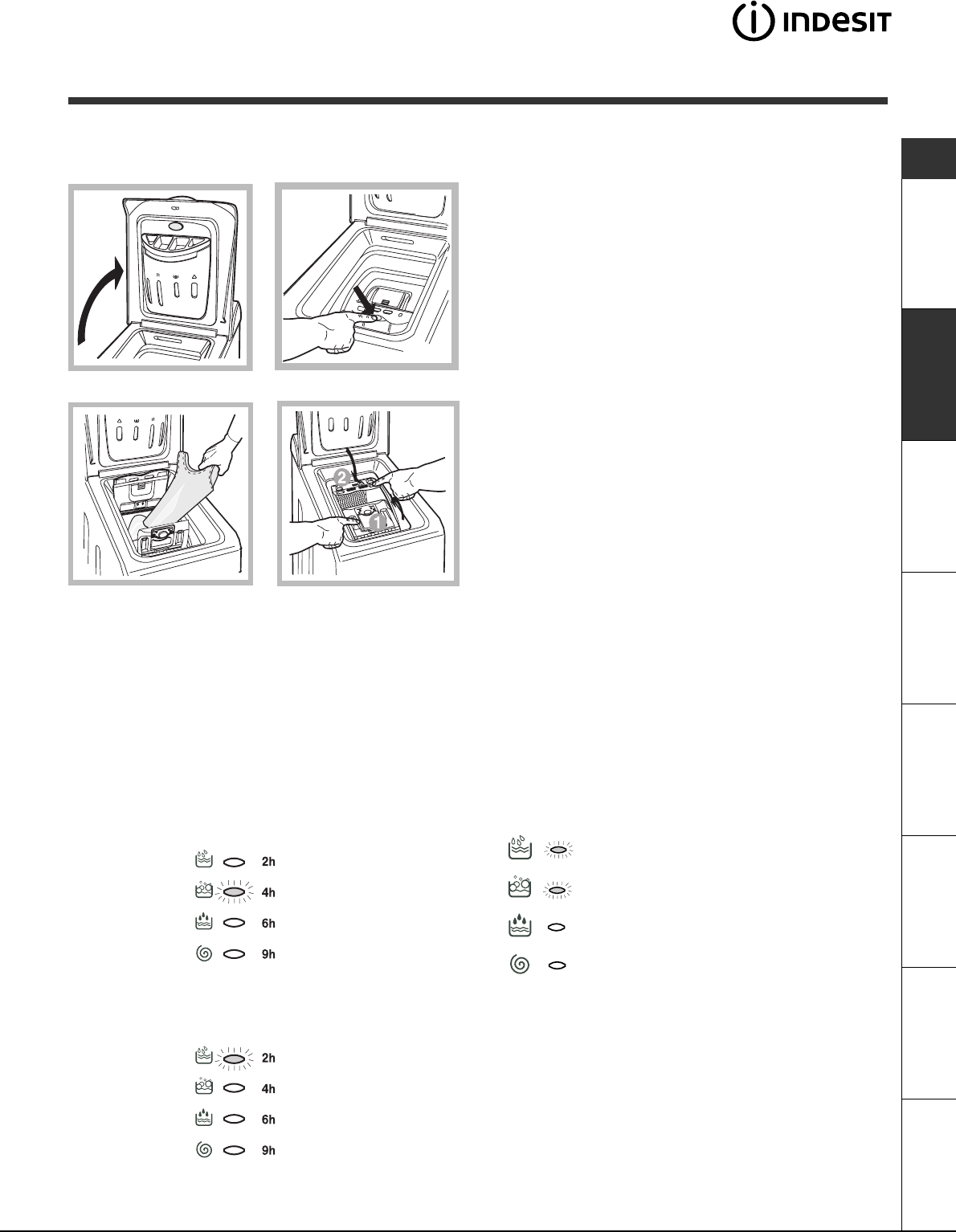 INDESIT

2

1

2h

4h

6h

9h

2h

4h

6h

9h