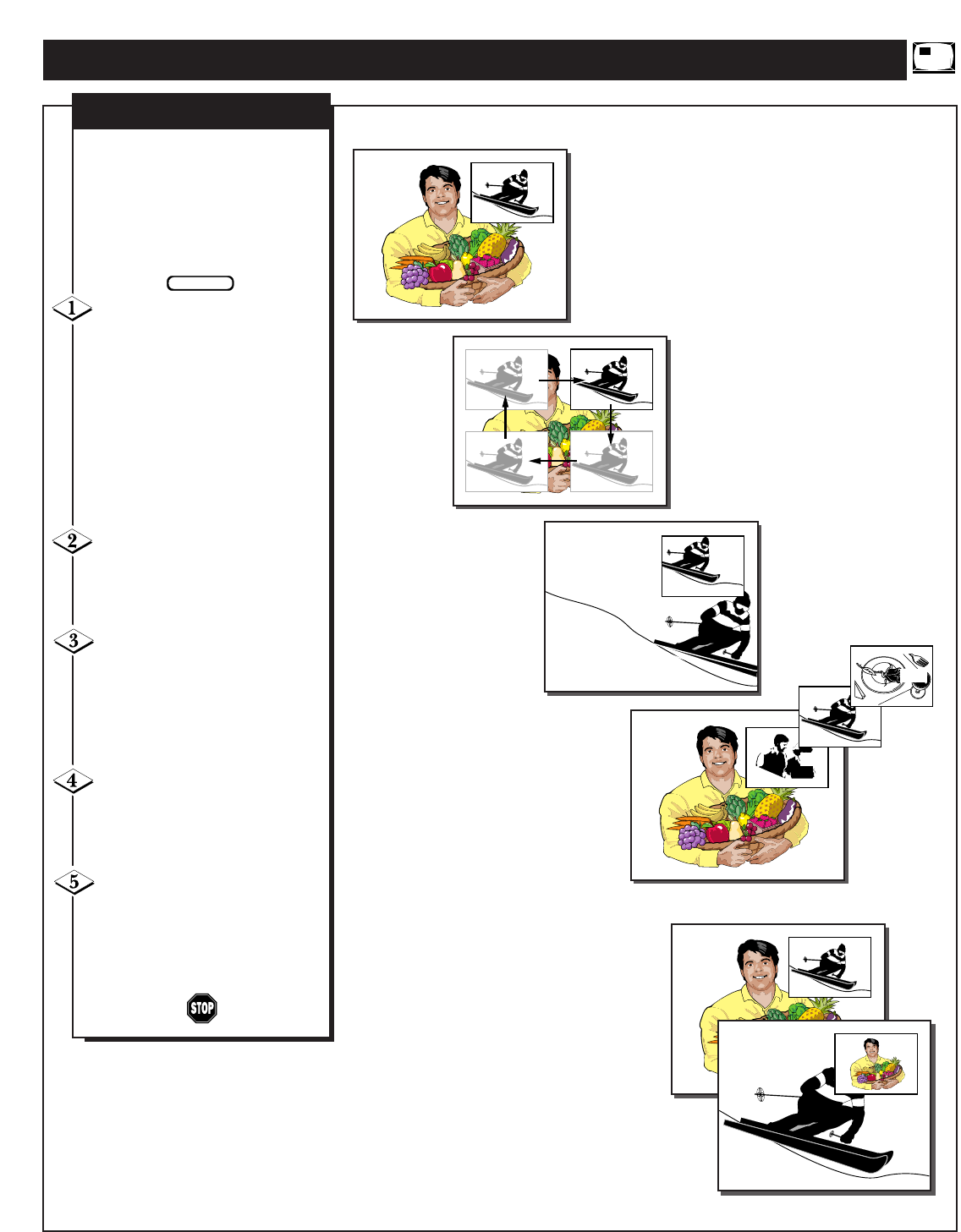 1

2

3

4

5

STOP