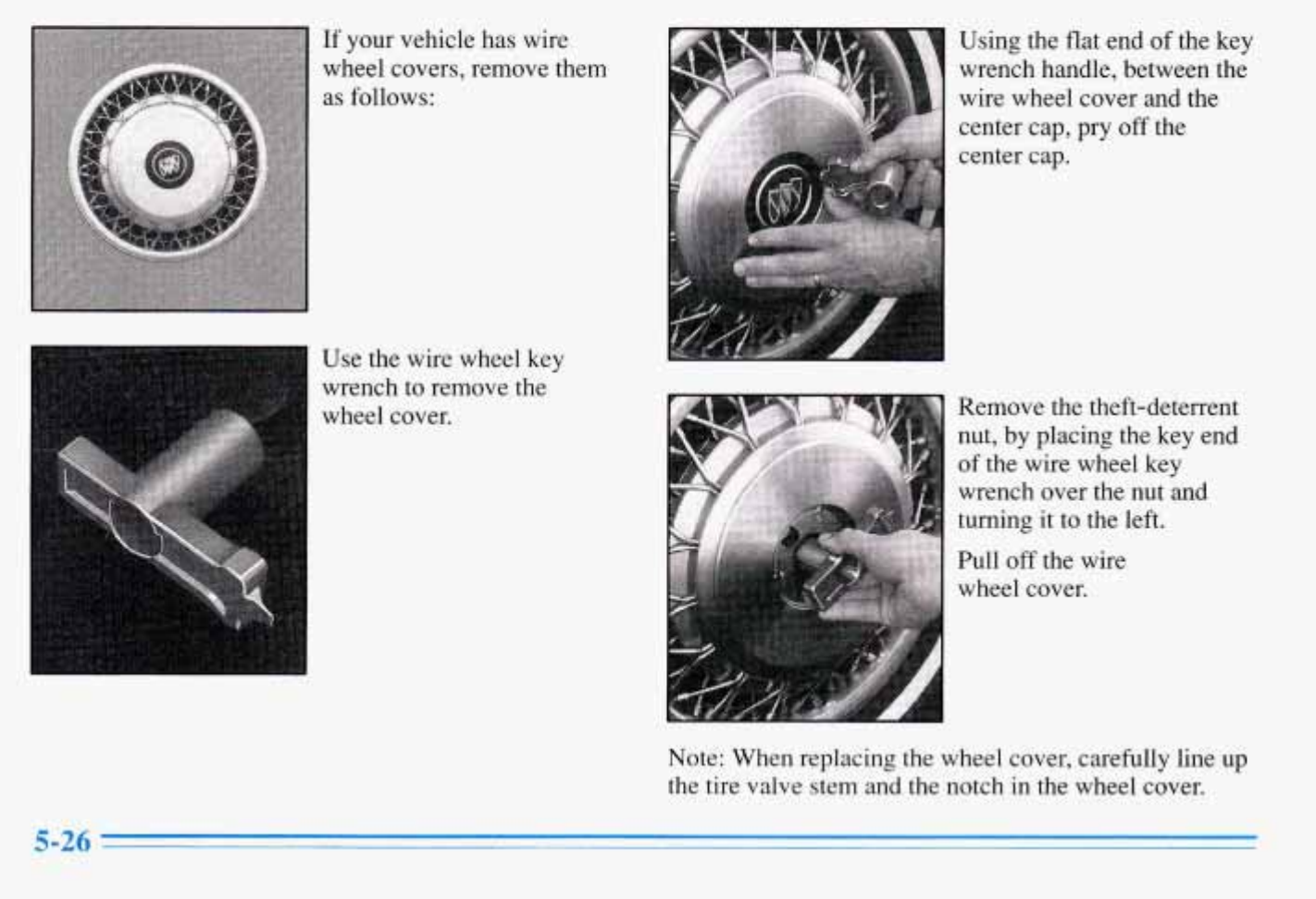 If your vehicle has wire wheel covers, remove them as follows:

Use the wire wheel key wrench to remove the wheel cover.

Using the flat end of the key wrench handle, between the wire wheel cover and the center cap, pry off the center cap.

Remove the theft-deterrent nut, by placing the key end of the wire wheel key wrench over the nut and turning it to the left.

Pull off the wire wheel cover.

Note: When replacing the wheel cover, carefully line up the tire valve stem and the notch in the wheel cover.

5-26