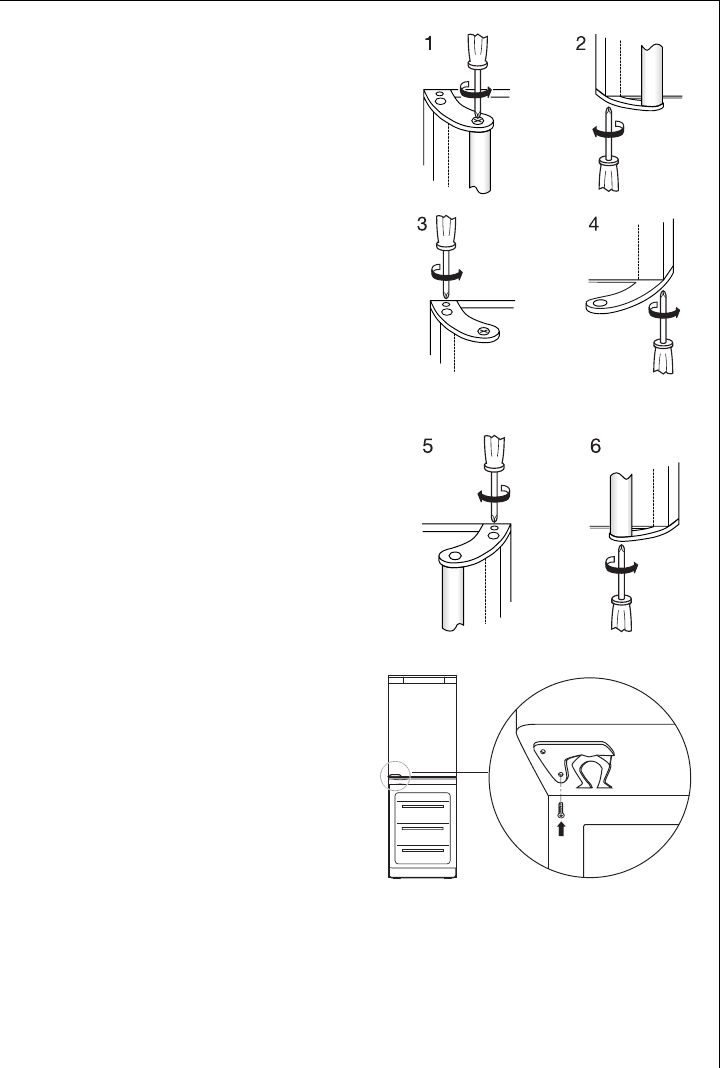 1
2
3
4
5
6