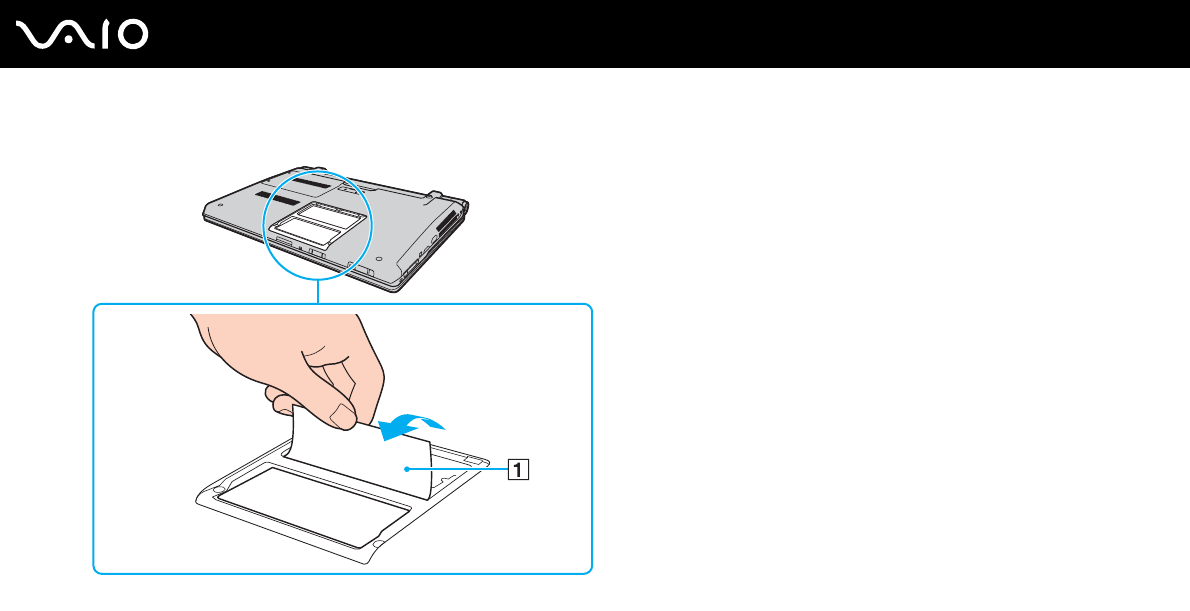 VAIO

1