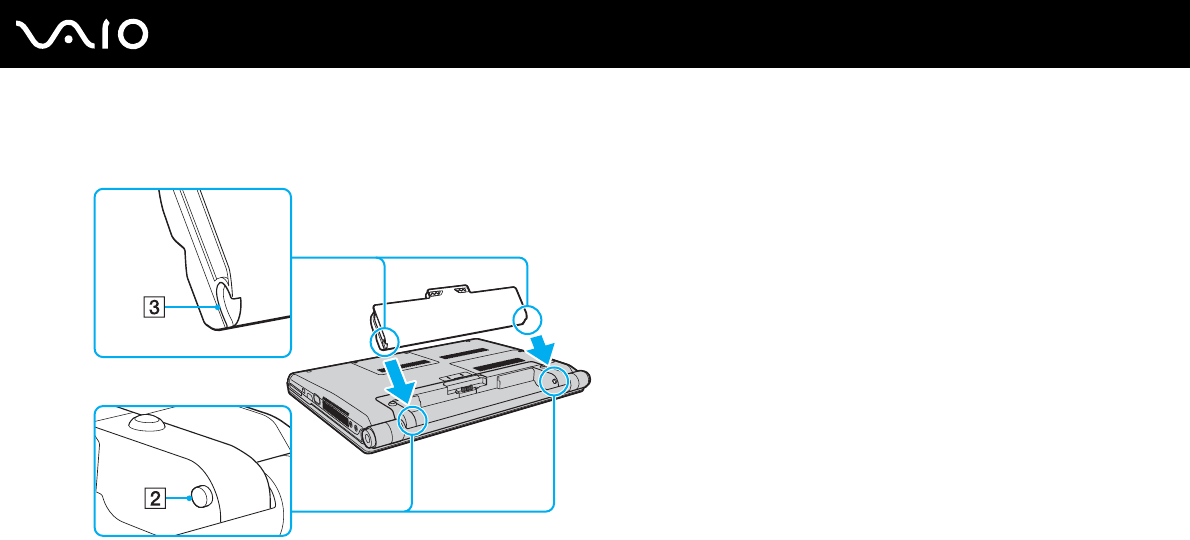 VAIO

3

2