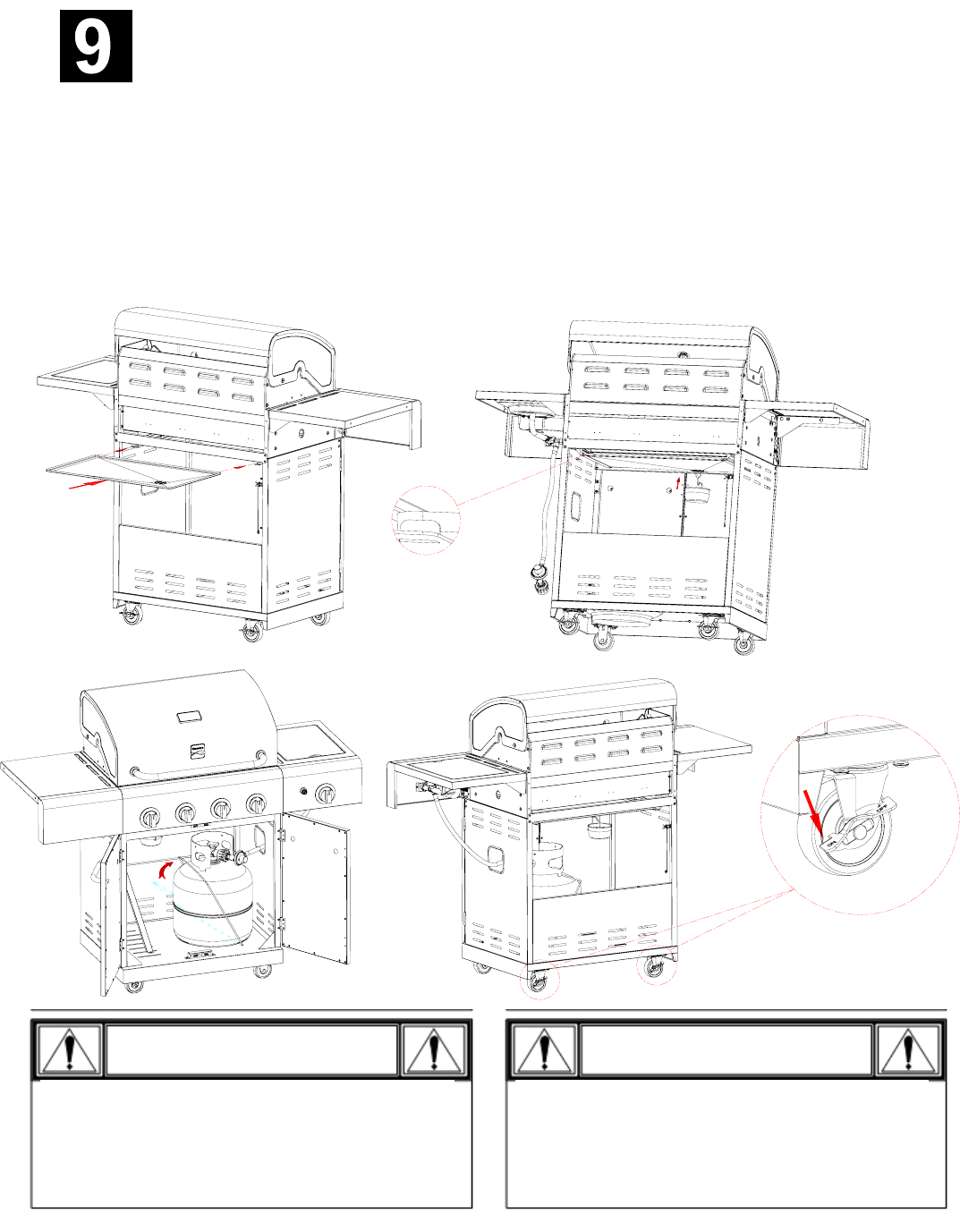 9