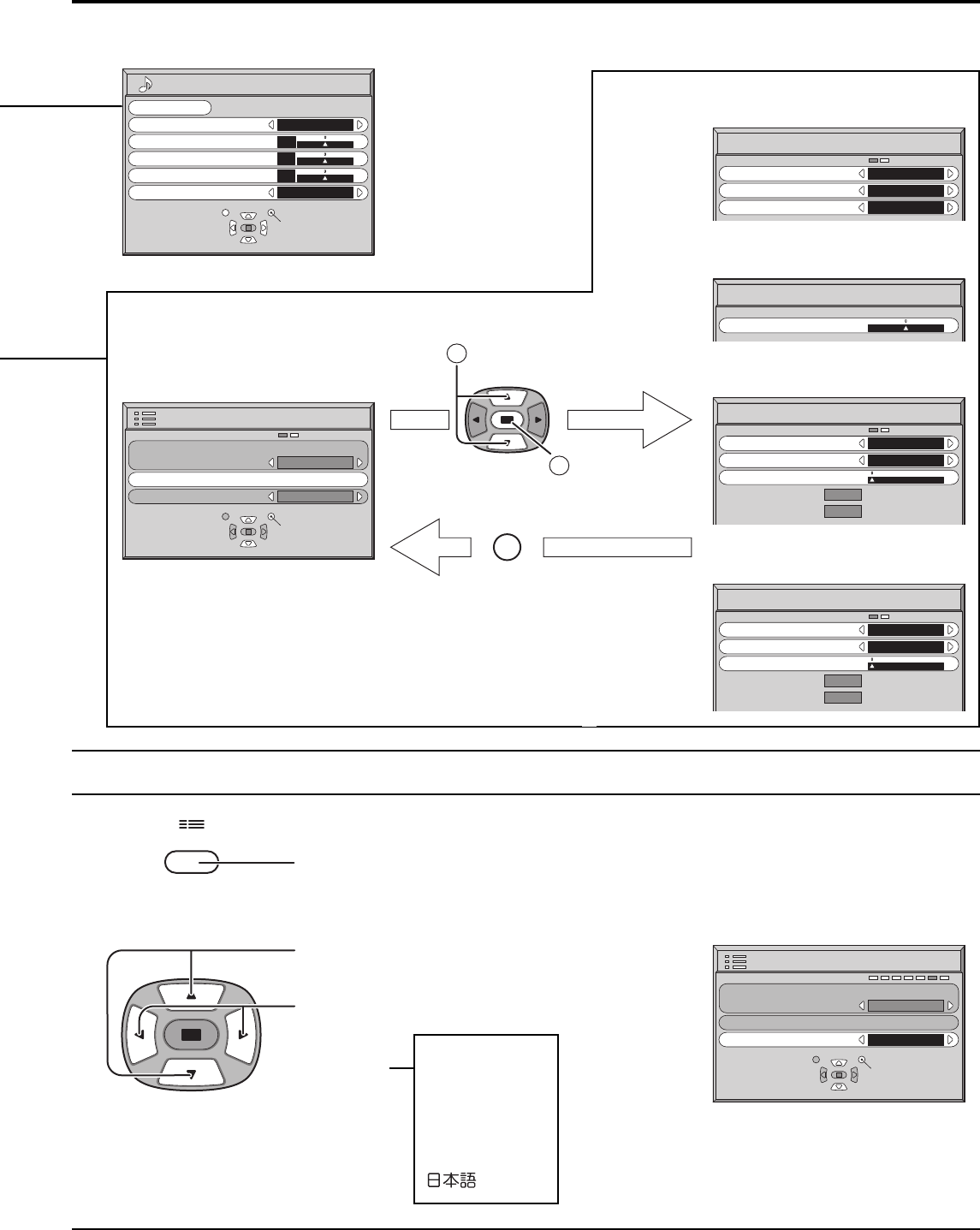 日本語